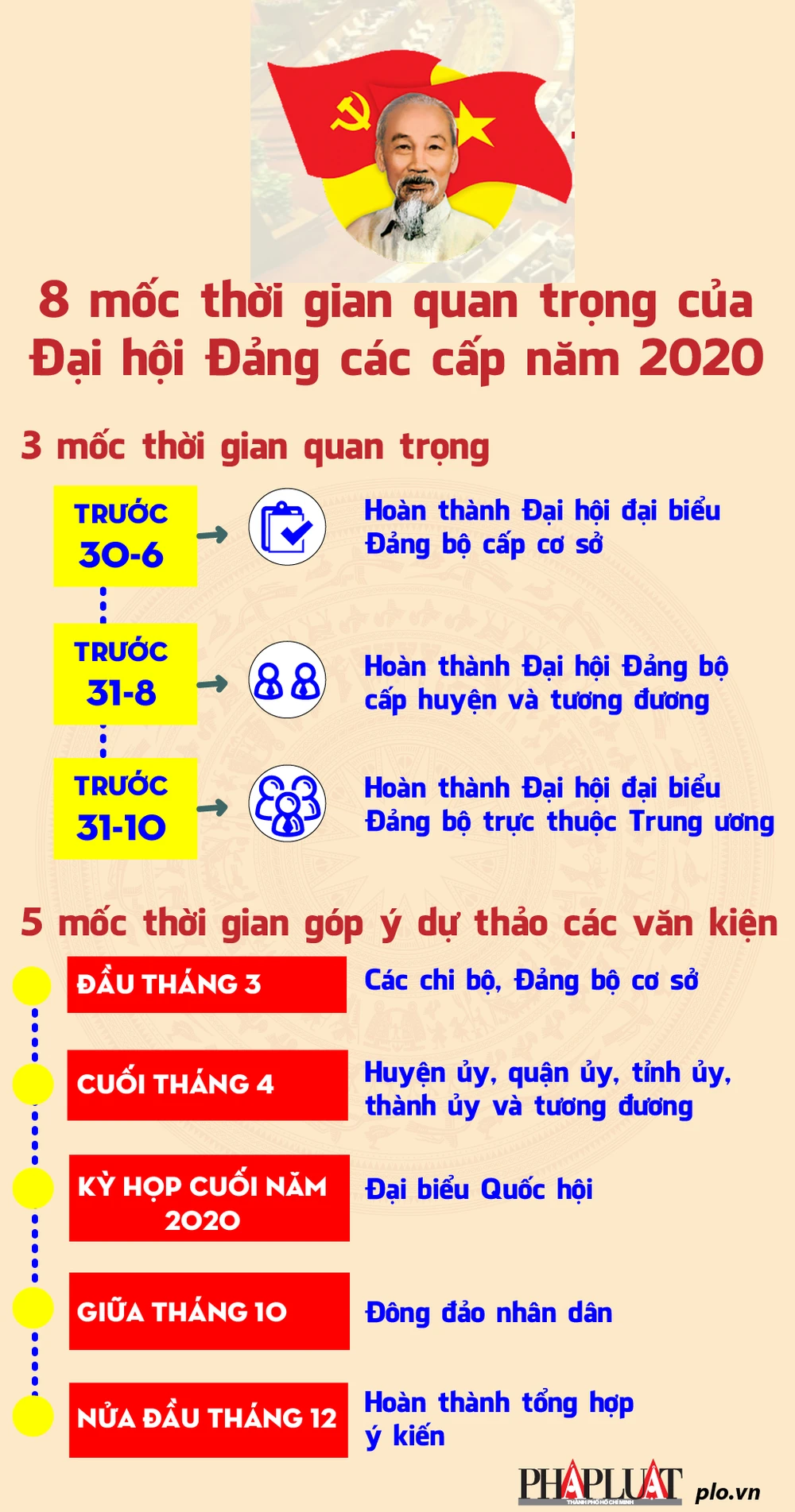 8 mốc thời gian quan trọng của Đại hội Đảng các cấp năm 2020

3 mốc thời gian quan trọng

TRƯỚC 30-6

Hoàn thành Đại hội đại biểu Đảng bộ cấp cơ sở

TRƯỚC 31-8

Hoàn thành Đại hội Đảng bộ cấp huyện và tương đương

TRƯỚC 31-10

Hoàn thành Đại hội đại biểu Đảng bộ trực thuộc Trung ương

5 mốc thời gian góp ý dự thảo các văn kiện

ĐẦU THÁNG 3

Các chi bộ, Đảng bộ cơ sở

CUỐI THÁNG 4

Huyện ủy, quận ủy, tỉnh ủy, thành ủy và tương đương

KỲ HỌP CUỐI NĂM 2020

Đại biểu Quốc hội

GIỮA THÁNG 10

Đông đảo nhân dân

NỬA ĐẦU THÁNG 12

Hoàn thành tổng hợp ý kiến

PHÁP LUẬT THÀNH PHỐ HỒ CHÍ MINH plo.vn