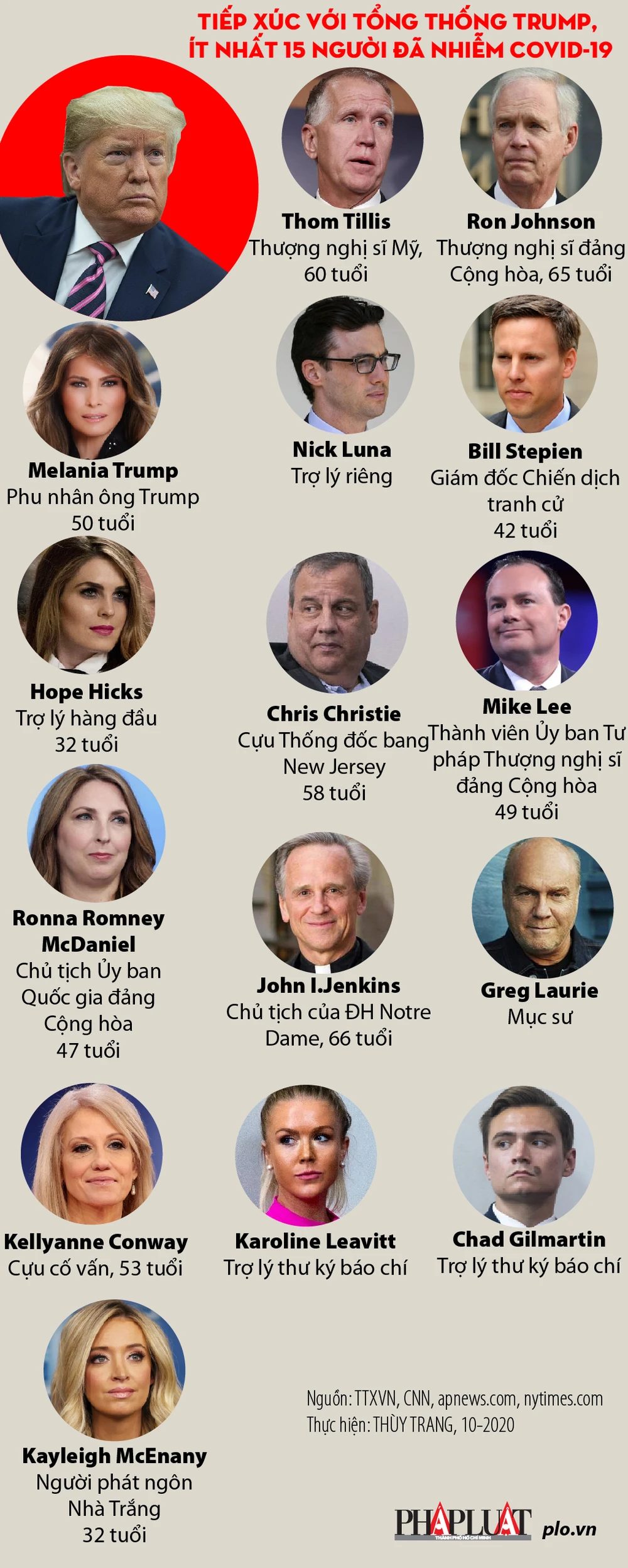 TIẾP XÚC VỚI TỔNG THỐNG TRUMP, ÍT NHẤT 15 NGƯỜI ĐÃ NHIỄM COVID-19

Thom Tillis
Thượng nghị sĩ Mỹ, 60 tuổi

Ron Johnson
Thượng nghị sĩ đảng Cộng hòa, 65 tuổi

Melania Trump
Phu nhân ông Trump
50 tuổi

Nick Luna
Trợ lý riêng

Bill Stepien
Giám đốc Chiến dịch tranh cử
42 tuổi

Hope Hicks
Trợ lý hàng đầu
32 tuổi

Chris Christie
Cựu Thống đốc bang New Jersey
58 tuổi

Mike Lee
Thành viên Ủy ban Tư pháp Thượng nghị sĩ đảng Cộng hòa
49 tuổi

Ronna Romney McDaniel
Chủ tịch Ủy ban Quốc gia đảng Cộng hòa
47 tuổi

John I.Jenkins
Chủ tịch của ĐH Notre Dame, 66 tuổi

Greg Laurie
Mục sư

Kellyanne Conway
Cựu cố vấn, 53 tuổi

Karoline Leavitt
Trợ lý thư ký báo chí

Chad Gilmartin
Trợ lý thư ký báo chí

Kayleigh McEnany
Người phát ngôn Nhà Trắng
32 tuổi

Nguồn: TTXVN, CNN, apnews.com, nytimes.com
Thực hiện: THÙY TRANG, 10-2020

PHÁP LUẬT
THÀNH PHỐ HỒ CHÍ MINH
plo.vn