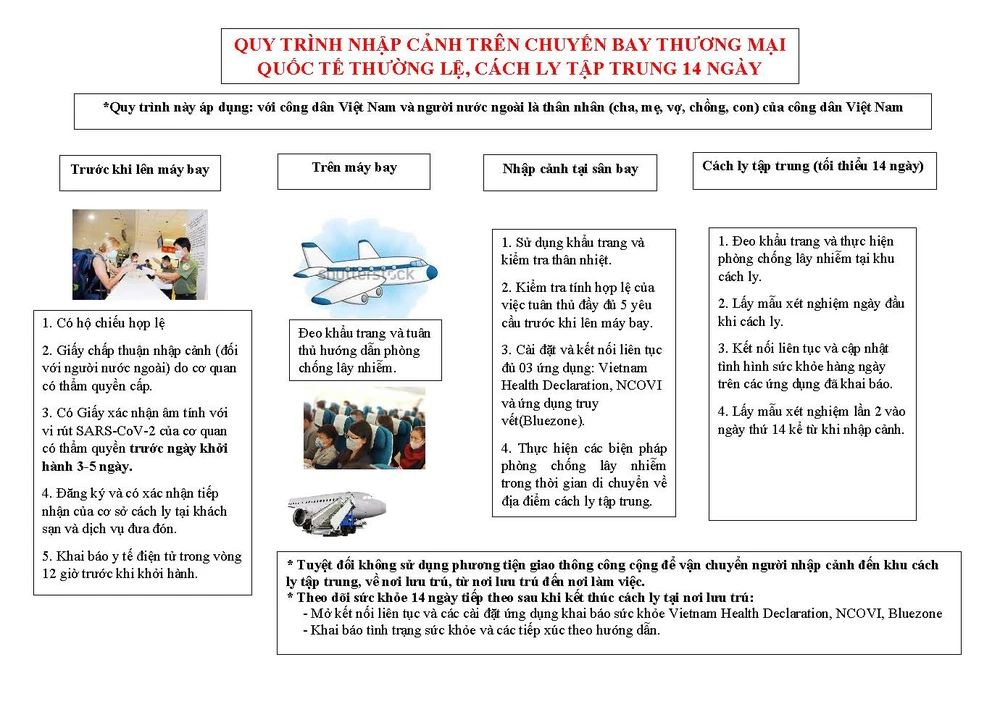 QUY TRÌNH NHẬP CẢNH TRÊN CHUYẾN BAY THƯƠNG MẠI QUỐC TẾ THƯỜNG LỆ, CÁCH LY TẬP TRUNG 14 NGÀY

*Quy trình này áp dụng: với công dân Việt Nam và người nước ngoài là thân nhân (cha, mẹ, vợ, chồng, con) của công dân Việt Nam

Trước khi lên máy bay

1. Có hộ chiếu hợp lệ

2. Giấy chấp thuận nhập cảnh (đối với người nước ngoài) do cơ quan có thẩm quyền cấp.

3. Có Giấy xác nhận âm tính với vi rút SARS-CoV-2 của cơ quan có thẩm quyền trước ngày khởi hành 3-5 ngày.

4. Đăng ký và có xác nhận tiếp nhận của cơ sở cách ly tại khách sạn và dịch vụ đưa đón.

5. Khai báo y tế điện tử trong vòng 12 giờ trước khi khởi hành.

Trên máy bay

shutterstock

Đeo khẩu trang và tuân thủ hướng dẫn phòng chống lây nhiễm.

Nhập cảnh tại sân bay

1. Sử dụng khẩu trang và kiểm tra thân nhiệt.

2. Kiểm tra tính hợp lệ của việc tuân thủ đầy đủ 5 yêu cầu trước khi lên máy bay.

3. Cài đặt và kết nối liên tục đủ 03 ứng dụng: Vietnam Health Declaration, NCOVI và ứng dụng truy vết(Bluezone).

4. Thực hiện các biện pháp phòng chống lây nhiễm trong thời gian di chuyển về địa điểm cách ly tập trung.

Cách ly tập trung (tối thiểu 14 ngày)

1. Đeo khẩu trang và thực hiện phòng chống lây nhiễm tại khu cách ly.

2. Lấy mẫu xét nghiệm ngày đầu khi cách ly.

3. Kết nối liên tục và cập nhật tình hình sức khỏe hàng ngày trên các ứng dụng đã khai báo.

4. Lấy mẫu xét nghiệm lần 2 vào ngày thứ 14 kể từ khi nhập cảnh.

* Tuyệt đối không sử dụng phương tiện giao thông công cộng để vận chuyển người nhập cảnh đến khu cách ly tập trung, về nơi lưu trú, từ nơi lưu trú đến nơi làm việc.
* Theo dõi sức khỏe 14 ngày tiếp theo sau khi kết thúc cách ly tại nơi lưu trú:
- Mở kết nối liên tục và các cài đặt ứng dụng khai báo sức khỏe Vietnam Health Declaration, NCOVI, Bluezone
- Khai báo tình trạng sức khỏe và các tiếp xúc theo hướng dẫn.