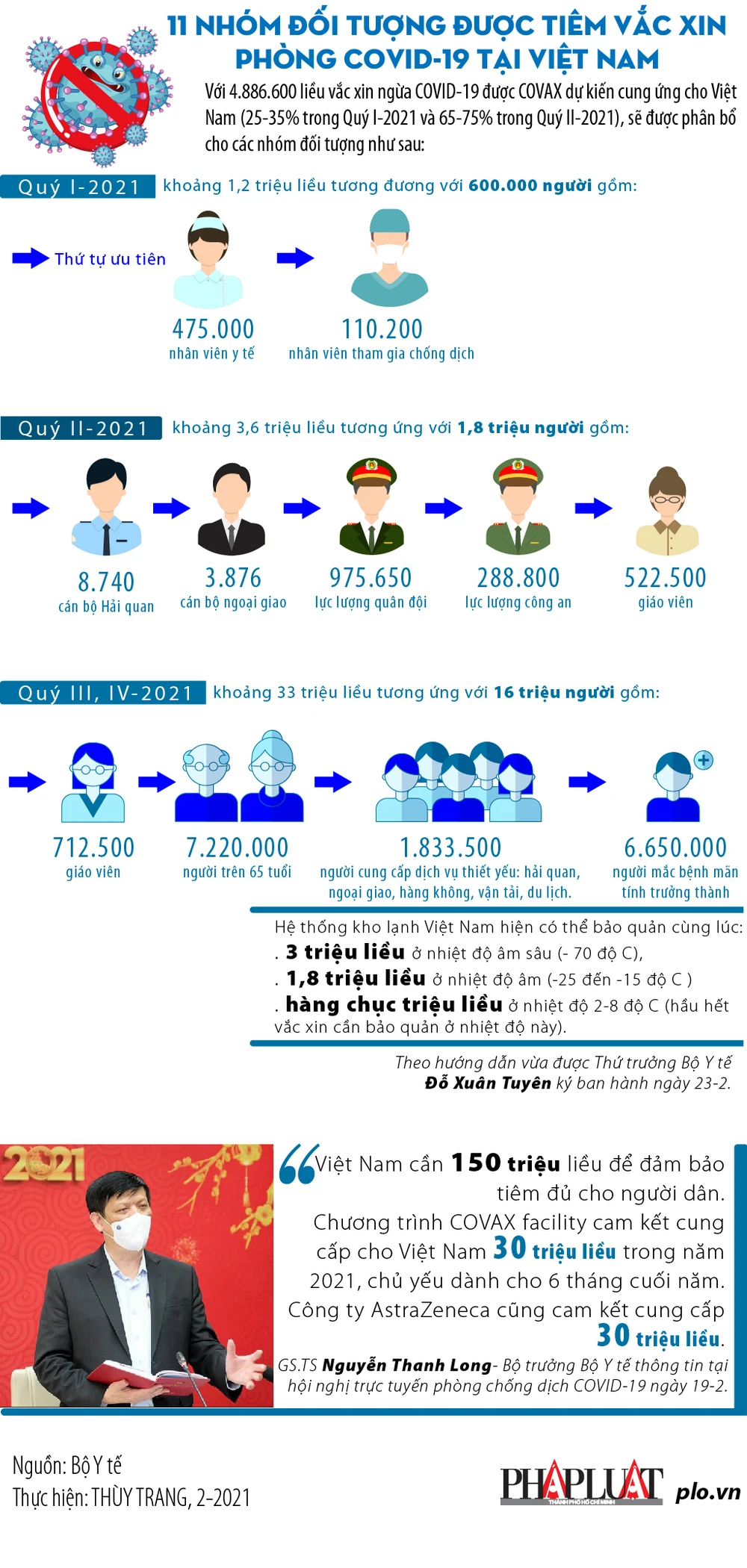 11 NHÓM ĐỐI TƯỢNG ĐƯỢC TIÊM VẮC XIN PHÒNG COVID-19 TẠI VIỆT NAM

Với 4.886.600 liều vắc xin ngừa COVID-19 được COVAX dự kiến cung ứng cho Việt Nam (25-35% trong Quý I-2021 và 65-75% trong Quý II-2021), sẽ được phân bổ cho các nhóm đối tượng như sau:

Quý I-2021 khoảng 1,2 triệu liều tương đương với 600.000 người gồm:

Thứ tự ưu tiên

475.000
nhân viên y tế

110.200
nhân viên tham gia chống dịch

Quý II-2021 khoảng 3,6 triệu liều tương ứng với 1,8 triệu người gồm:

8.740
cán bộ Hải quan

3.876
cán bộ ngoại giao

975.650
lực lượng quân đội

288.800
lực lượng công an

522.500
giáo viên

Quý III, IV-2021 khoảng 33 triệu liều tương ứng với 16 triệu người gồm:

712.500
giáo viên

7.220.000
người trên 65 tuổi

1.833.500
người cung cấp dịch vụ thiết yếu: hải quan, ngoại giao, hàng không, vận tải, du lịch.

6.650.000
người mắc bệnh mãn tính trưởng thành

Hệ thống kho lạnh Việt Nam hiện có thể bảo quản cùng lúc:
. 3 triệu liều ở nhiệt độ âm sâu (- 70 độ C),
. 1,8 triệu liều ở nhiệt độ âm (-25 đến -15 độ C )
. hàng chục triệu liều ở nhiệt độ 2-8 độ C (hầu hết vắc xin cần bảo quản ở nhiệt độ này).

Theo hướng dẫn vừa được Thứ trưởng Bộ Y tế Đỗ Xuân Tuyên ký ban hành ngày 23-2.

2021

Việt Nam cần 150 triệu liều để đảm bảo tiêm đủ cho người dân. Chương trình COVAX facility cam kết cung cấp cho Việt Nam 30 triệu liều trong năm 2021, chủ yếu dành cho 6 tháng cuối năm. Công ty AstraZeneca cũng cam kết cung cấp 30 triệu liều.

GS.TS Nguyễn Thanh Long- Bộ trưởng Bộ Y tế thông tin tại hội nghị trực tuyến phòng chống dịch COVID-19 ngày 19-2.

Nguồn: Bộ Y tế
Thực hiện: THÙY TRANG, 2-2021

PHÁP LUẬT
THÀNH PHỐ HỒ CHÍ MINH
plo.vn