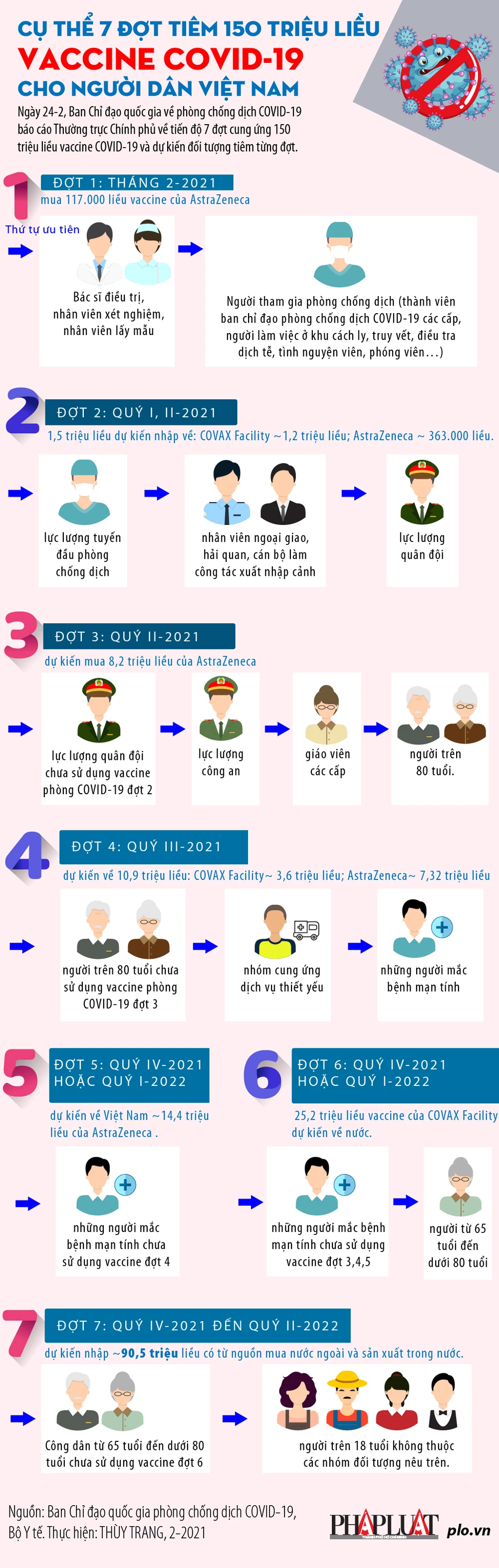 CỤ THỂ 7 ĐỢT TIÊM 150 TRIỆU LIỀU
VACCINE COVID-19
CHO NGƯỜI DÂN VIỆT NAM

Ngày 24-2, Ban Chỉ đạo quốc gia về phòng chống dịch COVID-19 báo cáo Thường trực Chính phủ về tiến độ 7 đợt cung ứng 150 triệu liều vaccine COVID-19 và dự kiến đối tượng tiêm từng đợt.

1
ĐỢT 1: THÁNG 2-2021
mua 117.000 liều vaccine của AstraZeneca
Thứ tự ưu tiên
Bác sĩ điều trị, nhân viên xét nghiệm, nhân viên lấy mẫu
Người tham gia phòng chống dịch (thành viên ban chỉ đạo phòng chống dịch COVID-19 các cấp, người làm việc ở khu cách ly, truy vết, điều tra dịch tễ, tình nguyện viên, phóng viên…)

2
ĐỢT 2: QUÝ I, II-2021
1,5 triệu liều dự kiến nhập về: COVAX Facility ~1,2 triệu liều; AstraZeneca ~ 363.000 liều.
lực lượng tuyến đầu phòng chống dịch
nhân viên ngoại giao, hải quan, cán bộ làm công tác xuất nhập cảnh
lực lượng quân đội

3
ĐỢT 3: QUÝ II-2021
dự kiến mua 8,2 triệu liều của AstraZeneca
lực lượng quân đội chưa sử dụng vaccine phòng COVID-19 đợt 2
lực lượng công an
giáo viên các cấp
người trên 80 tuổi.

4
ĐỢT 4: QUÝ III-2021
dự kiến về 10,9 triệu liều: COVAX Facility~ 3,6 triệu liều; AstraZeneca~ 7,32 triệu liều
người trên 80 tuổi chưa sử dụng vaccine phòng COVID-19 đợt 3
nhóm cung ứng dịch vụ thiết yếu
những người mắc bệnh mạn tính

5
ĐỢT 5: QUÝ IV-2021 HOẶC QUÝ I-2022
dự kiến về Việt Nam ~14,4 triệu liều của AstraZeneca .
những người mắc bệnh mạn tính chưa sử dụng vaccine đợt 4

6
ĐỢT 6: QUÝ IV-2021 HOẶC QUÝ I-2022
25,2 triệu liều vaccine của COVAX Facility dự kiến về nước.
những người mắc bệnh mạn tính chưa sử dụng vaccine đợt 3,4,5
người từ 65 tuổi đến dưới 80 tuổi

7
ĐỢT 7: QUÝ IV-2021 ĐẾN QUÝ II-2022
dự kiến nhập ~90,5 triệu liều có từ nguồn mua nước ngoài và sản xuất trong nước.
Công dân từ 65 tuổi đến dưới 80 tuổi chưa sử dụng vaccine đợt 6
người trên 18 tuổi không thuộc các nhóm đối tượng nêu trên.

Nguồn: Ban Chỉ đạo quốc gia phòng chống dịch COVID-19, Bộ Y tế. Thực hiện: THÙY TRANG, 2-2021
PHÁP LUẬT THÀNH PHỐ HỒ CHÍ MINH plo.vn