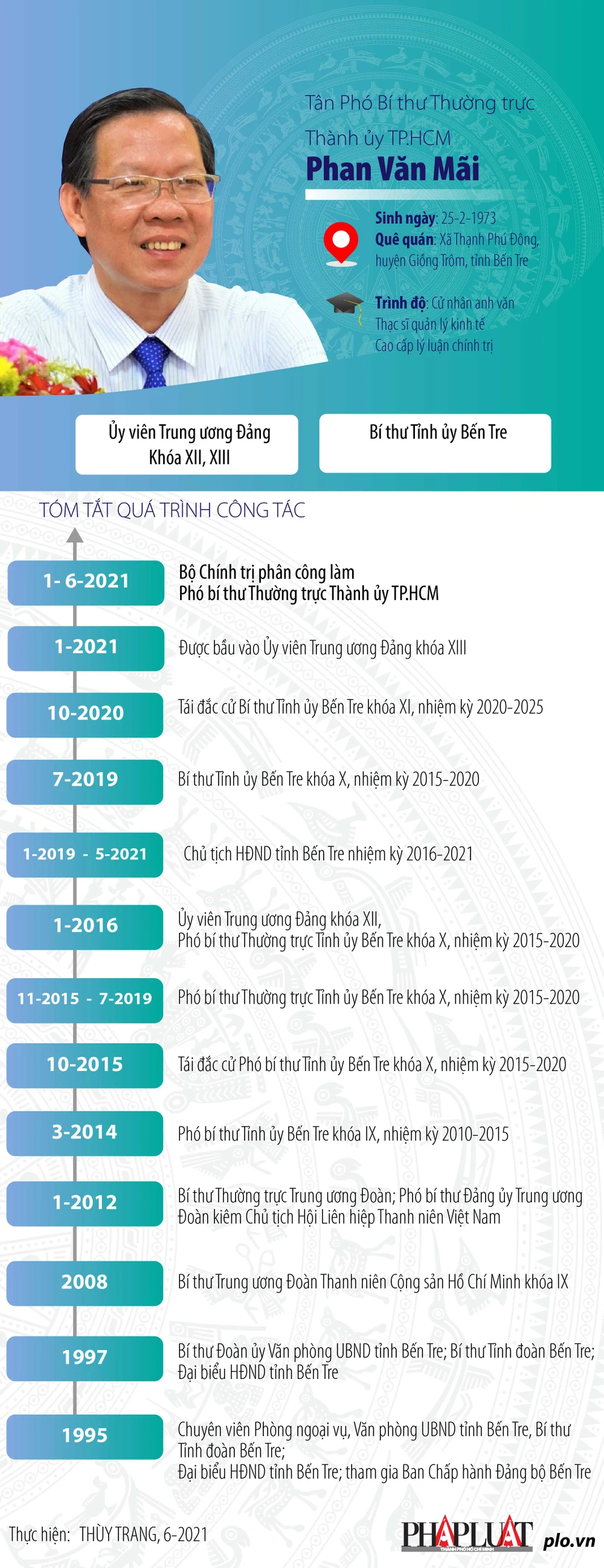 Tân Phó Bí thư Thường trực Thành ủy TP.HCM
Phan Văn Mãi

Sinh ngày: 25-2-1973
Quê quán: Xã Thạnh Phú Đông, huyện Giồng Trôm, tỉnh Bến Tre

Trình độ: Cử nhân anh văn
Thạc sĩ quản lý kinh tế
Cao cấp lý luận chính trị

Ủy viên Trung ương Đảng Khóa XII, XIII

Bí thư Tỉnh ủy Bến Tre

TÓM TẮT QUÁ TRÌNH CÔNG TÁC

1- 6-2021
Bộ Chính trị phân công làm Phó bí thư Thường trực Thành ủy TP.HCM

1-2021
Được bầu vào Ủy viên Trung ương Đảng khóa XIII

10-2020
Tái đắc cử Bí thư Tỉnh ủy Bến Tre khóa XI, nhiệm kỳ 2020-2025

7-2019
Bí thư Tỉnh ủy Bến Tre khóa X, nhiệm kỳ 2015-2020

1-2019 - 5-2021
Chủ tịch HĐND tỉnh Bến Tre nhiệm kỳ 2016-2021

1-2016
Ủy viên Trung ương Đảng khóa XII,
Phó bí thư Thường trực Tỉnh ủy Bến Tre khóa X, nhiệm kỳ 2015-2020

11-2015 - 7-2019
Phó bí thư Thường trực Tỉnh ủy Bến Tre khóa X, nhiệm kỳ 2015-2020

10-2015
Tái đắc cử Phó bí thư Tỉnh ủy Bến Tre khóa X, nhiệm kỳ 2015-2020

3-2014
Phó bí thư Tỉnh ủy Bến Tre khóa IX, nhiệm kỳ 2010-2015

1-2012
Bí thư Thường trực Trung ương Đoàn; Phó bí thư Đảng ủy Trung ương Đoàn kiêm Chủ tịch Hội Liên hiệp Thanh niên Việt Nam

2008
Bí thư Trung ương Đoàn Thanh niên Cộng sản Hồ Chí Minh khóa IX

1997
Bí thư Đoàn ủy Văn phòng UBND tỉnh Bến Tre; Bí thư Tỉnh đoàn Bến Tre; Đại biểu HĐND tỉnh Bến Tre

1995
Chuyên viên Phòng ngoại vụ, Văn phòng UBND tỉnh Bến Tre, Bí thư Tỉnh đoàn Bến Tre;
Đại biểu HĐND tỉnh Bến Tre; tham gia Ban Chấp hành Đảng bộ Bến Tre

Thực hiện: THÙY TRANG, 6-2021

PHÁP LUẬT THÀNH PHỐ HỒ CHÍ MINH plo.vn