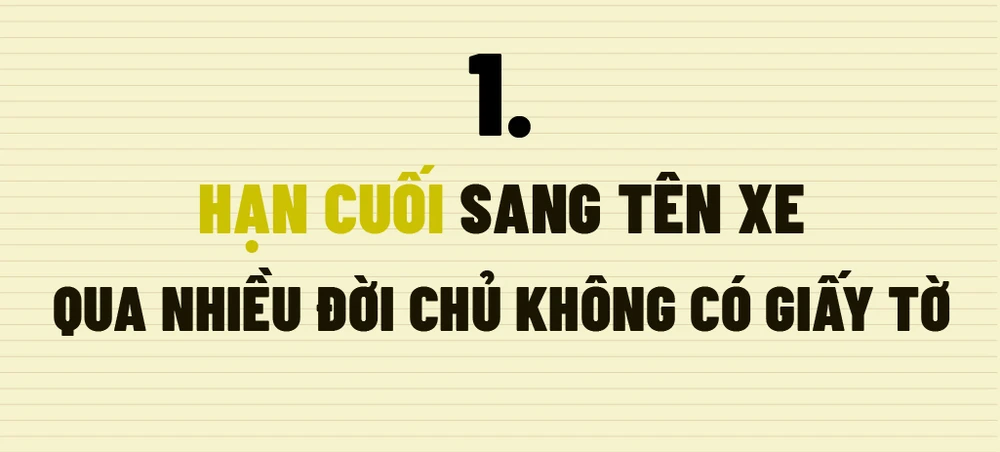 1.

HẠN CUỐI SANG TÊN XE

QUA NHIỀU ĐỜI CHỦ KHÔNG CÓ GIẤY TỜ