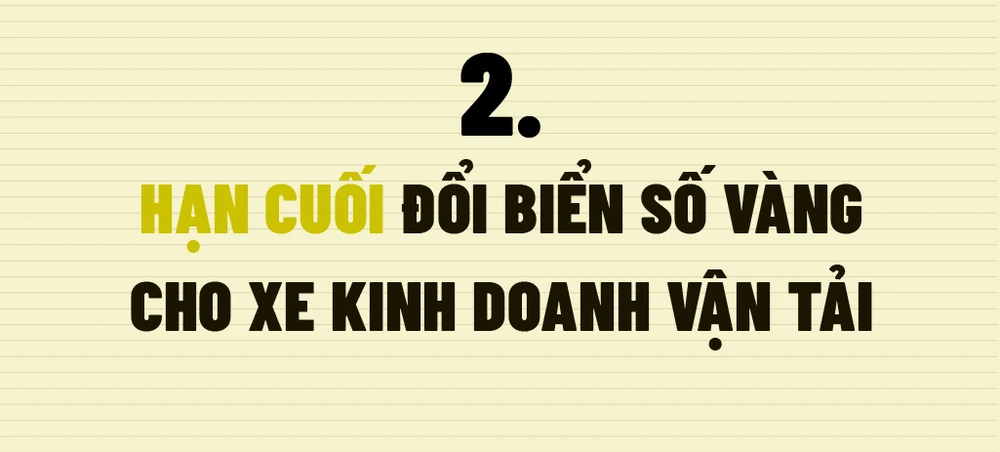 2.

HẠN CUỐI ĐỔI BIỂN SỐ VÀNG CHO XE KINH DOANH VẬN TẢI