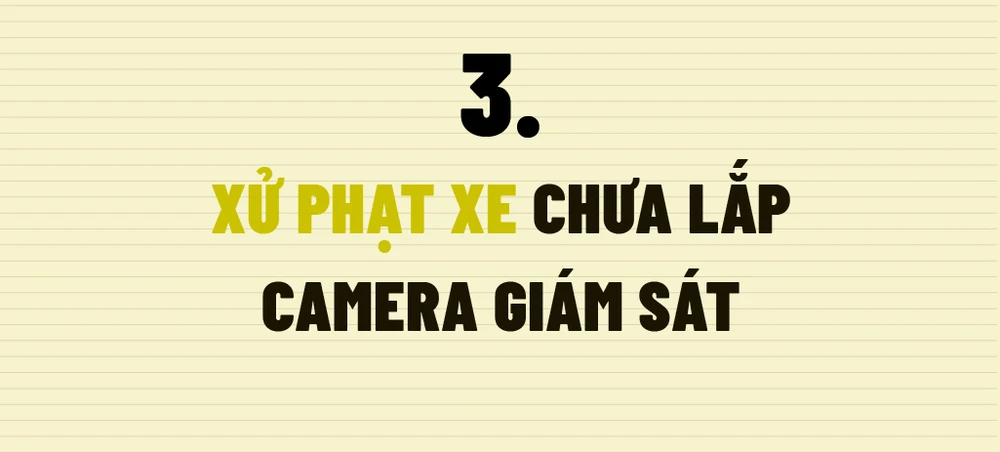 3.

XỬ PHẠT XE CHƯA LẮP CAMERA GIÁM SÁT