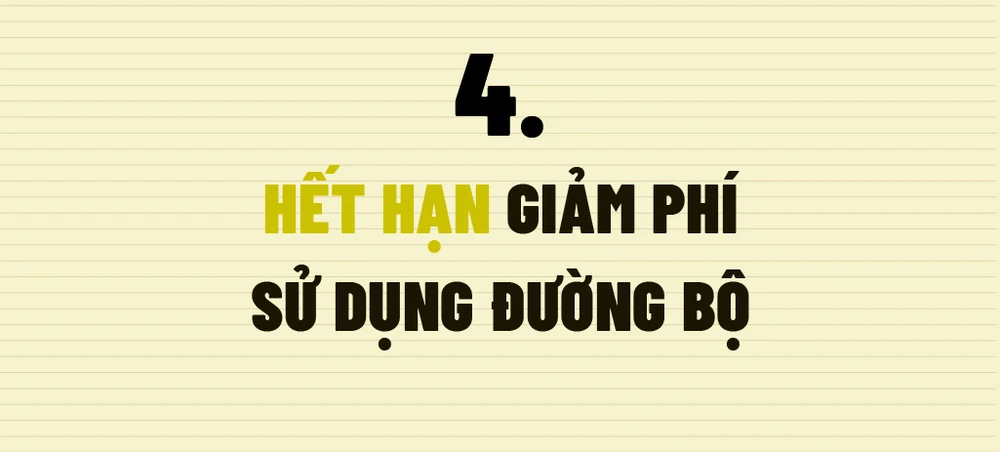 4.

HẾT HẠN GIẢM PHÍ SỬ DỤNG ĐƯỜNG BỘ