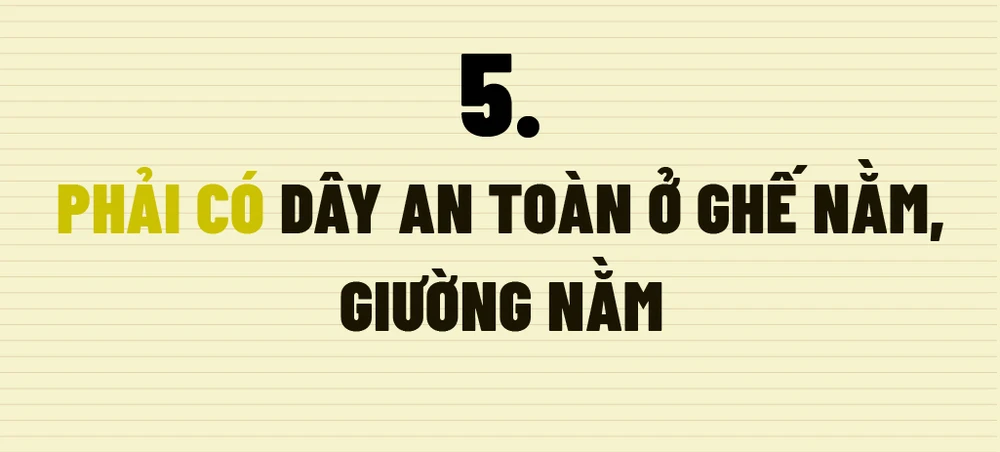 5.

PHẢI CÓ DÂY AN TOÀN Ở GHẾ NẰM, GIƯỜNG NẰM