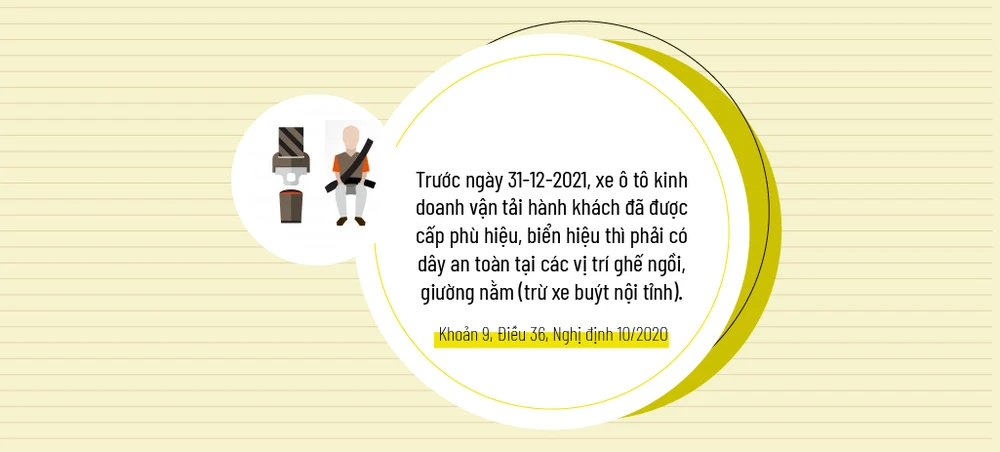 Trước ngày 31-12-2021, xe ô tô kinh doanh vận tải hành khách đã được cấp phù hiệu, biển hiệu thì phải có dây an toàn tại các vị trí ghế ngồi, giường nằm (trừ xe buýt nội tỉnh).

Khoản 9, Điều 36, Nghị định 10/2020