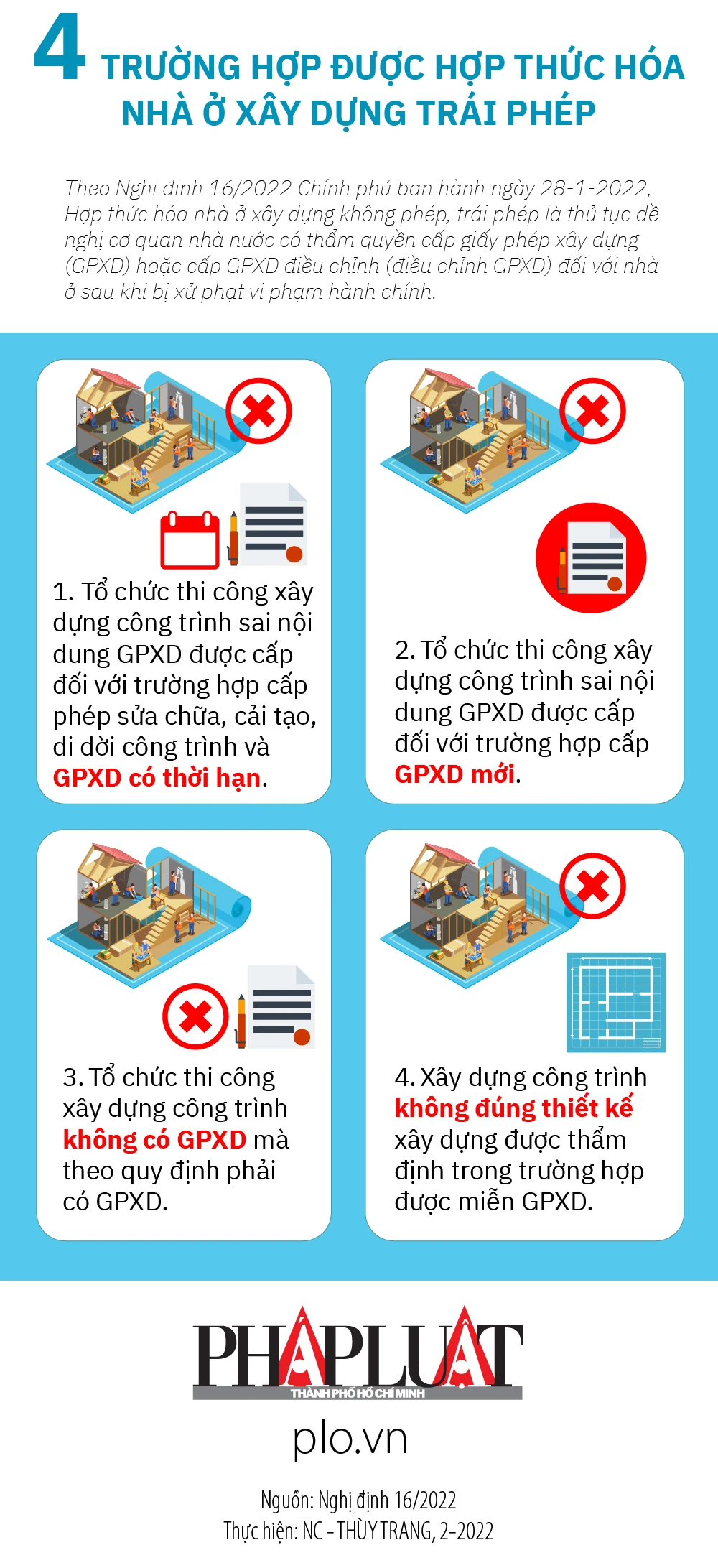 4 TRƯỜNG HỢP ĐƯỢC HỢP THỨC HÓA NHÀ Ở XÂY DỰNG TRÁI PHÉP

Theo Nghị định 16/2022 Chính phủ ban hành ngày 28-1-2022, Hợp thức hóa nhà ở xây dựng không phép, trái phép là thủ tục đề nghị cơ quan nhà nước có thẩm quyền cấp giấy phép xây dựng (GPXD) hoặc cấp GPXD điều chỉnh (điều chỉnh GPXD) đối với nhà ở sau khi bị xử phạt vi phạm hành chính.

1. Tổ chức thi công xây dựng công trình sai nội dung GPXD được cấp đối với trường hợp cấp phép sửa chữa, cải tạo, di dời công trình và GPXD có thời hạn.

2. Tổ chức thi công xây dựng công trình sai nội dung GPXD được cấp đối với trường hợp cấp GPXD mới.

3. Tổ chức thi công xây dựng công trình không có GPXD mà theo quy định phải có GPXD.

4. Xây dựng công trình không đúng thiết kế xây dựng được thẩm định trong trường hợp được miễn GPXD.

PHÁP LUẬT
THÀNH PHỐ HỒ CHÍ MINH
plo.vn

Nguồn: Nghị định 16/2022
Thực hiện: NC - THÙY TRANG, 2-2022