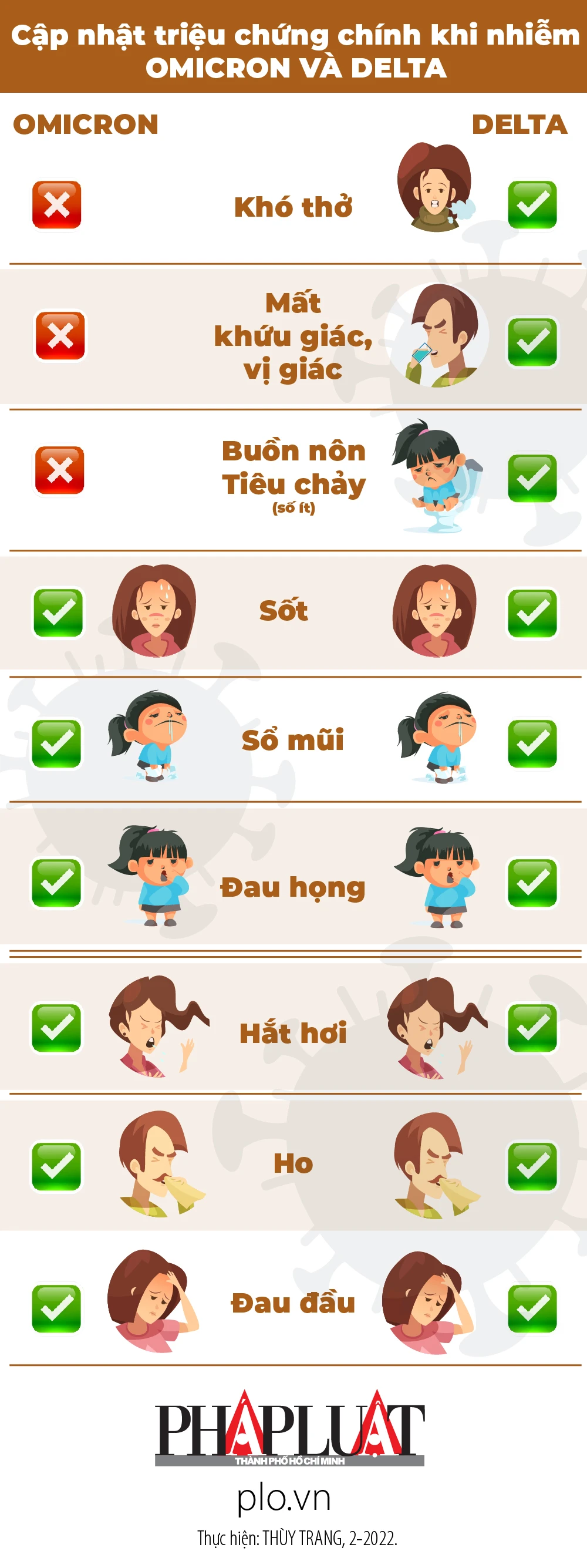 Cập nhật triệu chứng chính khi nhiễm OMICRON VÀ DELTA

OMICRON

DELTA

Khó thở

Mất khứu giác, vị giác

Buồn nôn Tiêu chảy (số ít)

Sốt

Sổ mũi

Đau họng

Hắt hơi

Ho

Đau đầu

PHÁP LUẬT
THÀNH PHỐ HỒ CHÍ MINH

plo.vn

Thực hiện: THÙY TRANG, 2-2022.