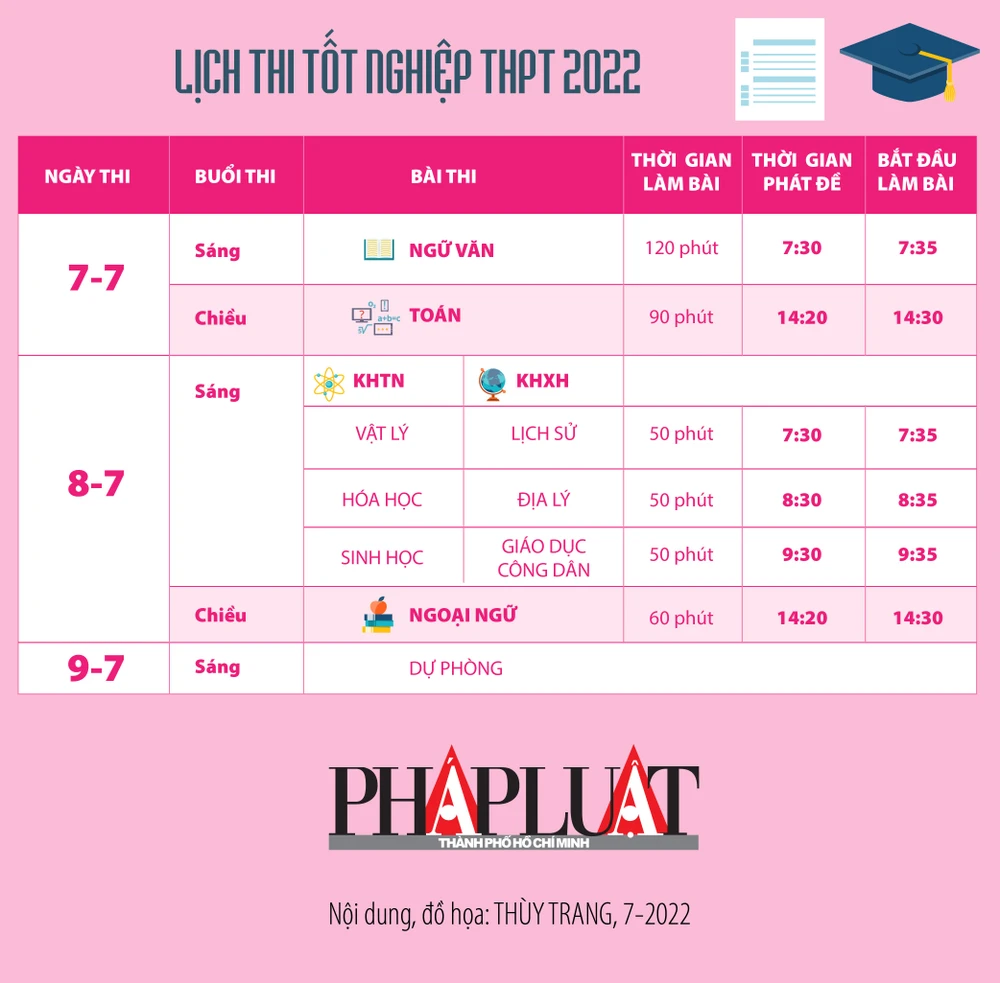 LỊCH THI TỐT NGHIỆP THPT 2022

| NGÀY THI | BUỔI THI | BÀI THI | | THỜI GIAN LÀM BÀI | THỜI GIAN PHÁT ĐỀ | BẮT ĐẦU LÀM BÀI |
|---|---|---|---|---|---|---|
| 7-7 | Sáng | NGỮ VĂN | | 120 phút | 7:30 | 7:35 |
| | Chiều | TOÁN | | 90 phút | 14:20 | 14:30 |
| 8-7 | Sáng | KHTN | KHXH | | | |
| | | VẬT LÝ | LỊCH SỬ | 50 phút | 7:30 | 7:35 |
| | | HÓA HỌC | ĐỊA LÝ | 50 phút | 8:30 | 8:35 |
| | | SINH HỌC | GIÁO DỤC CÔNG DÂN | 50 phút | 9:30 | 9:35 |
| | Chiều | NGOẠI NGỮ | | 60 phút | 14:20 | 14:30 |
| 9-7 | Sáng | DỰ PHÒNG | | | | |

PHÁP LUẬT
THÀNH PHỐ HỒ CHÍ MINH

Nội dung, đồ họa: THÙY TRANG, 7-2022