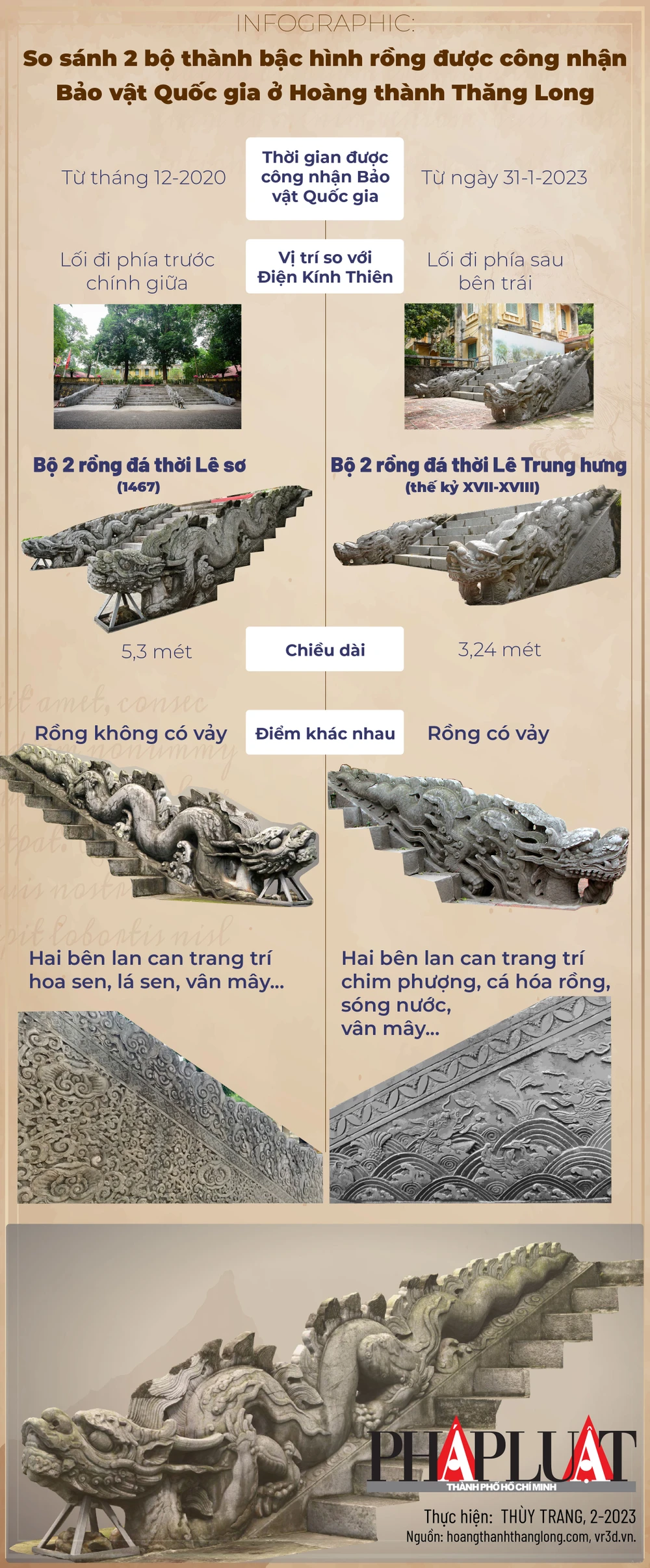 INFOGRAPHIC:

So sánh 2 bộ thành bậc hình rồng được công nhận Bảo vật Quốc gia ở Hoàng thành Thăng Long

Từ tháng 12-2020

Thời gian được công nhận Bảo vật Quốc gia

Từ ngày 31-1-2023

Lối đi phía trước chính giữa

Vị trí so với Điện Kính Thiên

Lối đi phía sau bên trái

Bộ 2 rồng đá thời Lê sơ (1467)

Bộ 2 rồng đá thời Lê Trung hưng (thế kỷ XVII-XVIII)

5,3 mét

Chiều dài

3,24 mét

Rồng không có vảy

Điểm khác nhau

Rồng có vảy

Hai bên lan can trang trí hoa sen, lá sen, vân mây...

Hai bên lan can trang trí chim phượng, cá hóa rồng, sóng nước, vân mây...

PHÁP LUẬT
THÀNH PHỐ HỒ CHÍ MINH

Thực hiện: THÙY TRANG, 2-2023
Nguồn: hoangthanhthanglong.com, vr3d.vn.