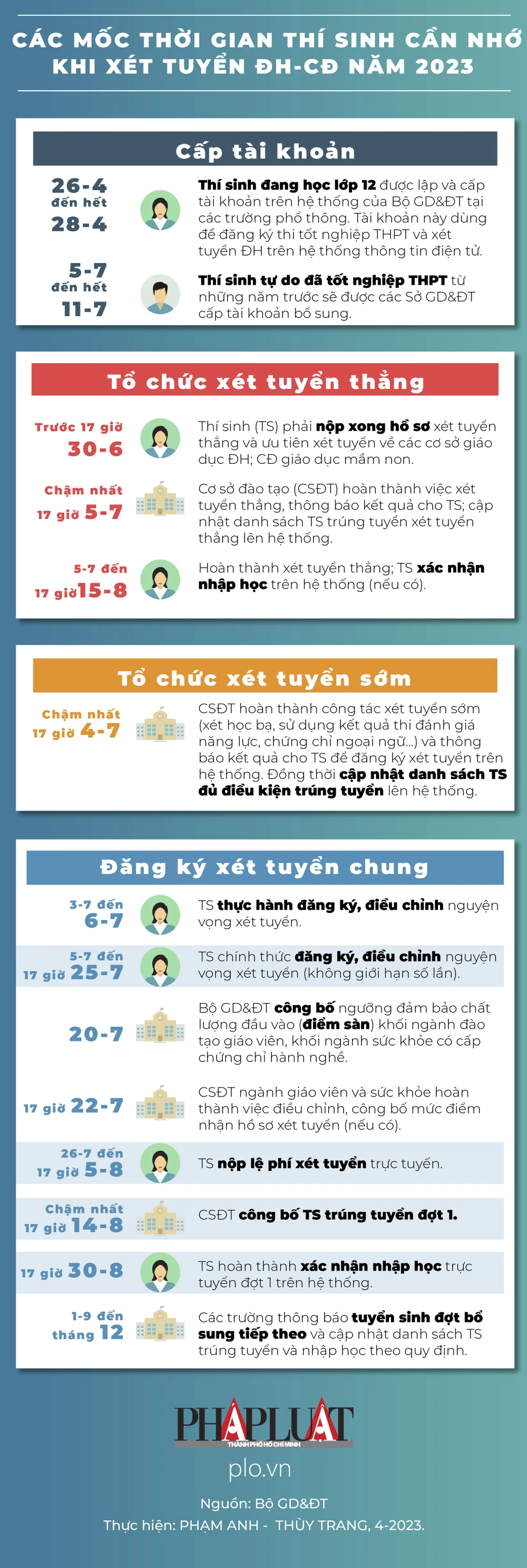 CÁC MỐC THỜI GIAN THÍ SINH CẦN NHỚ KHI XÉT TUYỂN ĐH-CĐ NĂM 2023

Cấp tài khoản

26-4 đến hết 28-4
Thí sinh đang học lớp 12 được lập và cấp tài khoản trên hệ thống của Bộ GD&ĐT tại các trường phổ thông. Tài khoản này dùng để đăng ký thi tốt nghiệp THPT và xét tuyển ĐH trên hệ thống thông tin điện tử.

5-7 đến hết 11-7
Thí sinh tự do đã tốt nghiệp THPT từ những năm trước sẽ được các Sở GD&ĐT cấp tài khoản bổ sung.

Tổ chức xét tuyển thẳng

Trước 17 giờ 30-6
Thí sinh (TS) phải nộp xong hồ sơ xét tuyển thẳng và ưu tiên xét tuyển về các cơ sở giáo dục ĐH; CĐ giáo dục mầm non.

Chậm nhất 17 giờ 5-7
Cơ sở đào tạo (CSĐT) hoàn thành việc xét tuyển thẳng, thông báo kết quả cho TS; cập nhật danh sách TS trúng tuyển xét tuyển thẳng lên hệ thống.

5-7 đến 17 giờ 15-8
Hoàn thành xét tuyển thẳng; TS xác nhận nhập học trên hệ thống (nếu có).

Tổ chức xét tuyển sớm

Chậm nhất 17 giờ 4-7
CSĐT hoàn thành công tác xét tuyển sớm (xét học bạ, sử dụng kết quả thi đánh giá năng lực, chứng chỉ ngoại ngữ...) và thông báo kết quả cho TS để đăng ký xét tuyển trên hệ thống. Đồng thời cập nhật danh sách TS đủ điều kiện trúng tuyển lên hệ thống.

Đăng ký xét tuyển chung

3-7 đến 6-7
TS thực hành đăng ký, điều chỉnh nguyện vọng xét tuyển.

5-7 đến 17 giờ 25-7
TS chính thức đăng ký, điều chỉnh nguyện vọng xét tuyển (không giới hạn số lần).

20-7
Bộ GD&ĐT công bố ngưỡng đảm bảo chất lượng đầu vào (điểm sàn) khối ngành đào tạo giáo viên, khối ngành sức khỏe có cấp chứng chỉ hành nghề.

17 giờ 22-7
CSĐT ngành giáo viên và sức khỏe hoàn thành việc điều chỉnh, công bố mức điểm nhận hồ sơ xét tuyển (nếu có).

26-7 đến 17 giờ 5-8
TS nộp lệ phí xét tuyển trực tuyến.

Chậm nhất 17 giờ 14-8
CSĐT công bố TS trúng tuyển đợt 1.

17 giờ 30-8
TS hoàn thành xác nhận nhập học trực tuyến đợt 1 trên hệ thống.

1-9 đến tháng 12
Các trường thông báo tuyển sinh đợt bổ sung tiếp theo và cập nhật danh sách TS trúng tuyển và nhập học theo quy định.

PHÁP LUẬT
THÀNH PHỐ HỒ CHÍ MINH
plo.vn

Nguồn: Bộ GD&ĐT
Thực hiện: PHẠM ANH - THÙY TRANG, 4-2023.