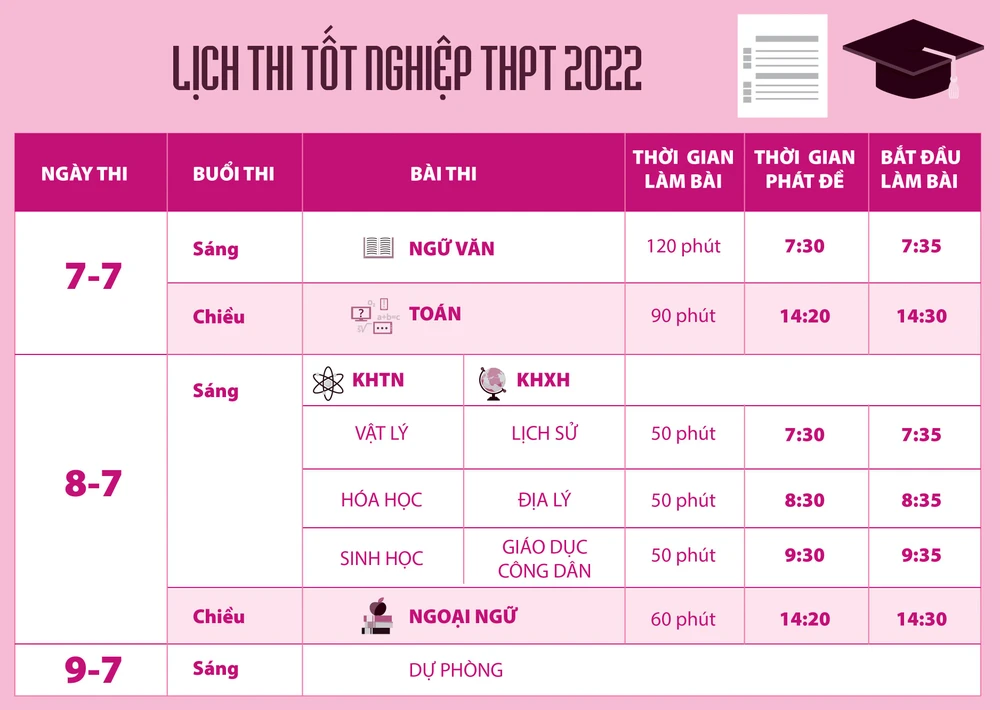 LỊCH THI TỐT NGHIỆP THPT 2022

| NGÀY THI | BUỔI THI | BÀI THI | | THỜI GIAN LÀM BÀI | THỜI GIAN PHÁT ĐỀ | BẮT ĐẦU LÀM BÀI |
|---|---|---|---|---|---|---|
| 7-7 | Sáng | NGỮ VĂN | | 120 phút | 7:30 | 7:35 |
| | Chiều | TOÁN | | 90 phút | 14:20 | 14:30 |
| 8-7 | Sáng | KHTN | KHXH | | | |
| | | VẬT LÝ | LỊCH SỬ | 50 phút | 7:30 | 7:35 |
| | | HÓA HỌC | ĐỊA LÝ | 50 phút | 8:30 | 8:35 |
| | | SINH HỌC | GIÁO DỤC CÔNG DÂN | 50 phút | 9:30 | 9:35 |
| | Chiều | NGOẠI NGỮ | | 60 phút | 14:20 | 14:30 |
| 9-7 | Sáng | DỰ PHÒNG | | | | |