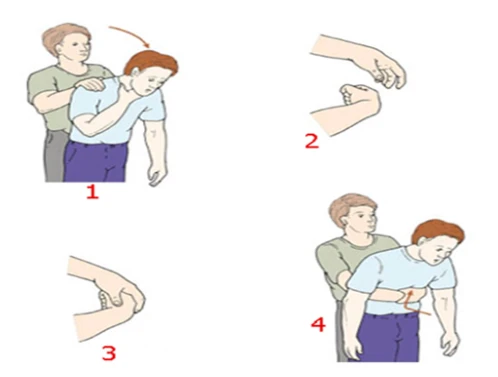 1

2

3

4