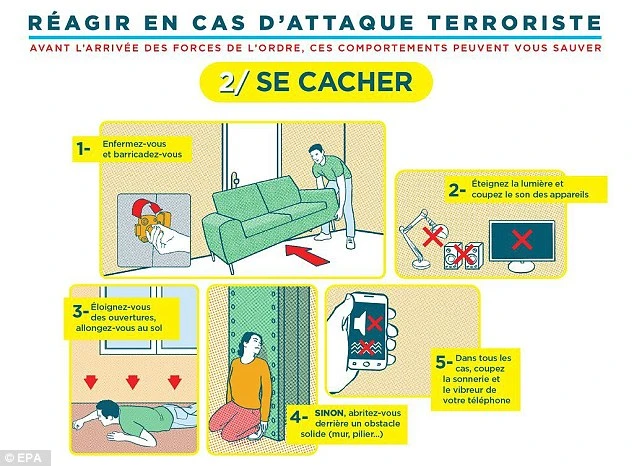 RÉAGIR EN CAS D'ATTAQUE TERRORISTE

AVANT L'ARRIVÉE DES FORCES DE L'ORDRE, CES COMPORTEMENTS PEUVENT VOUS SAUVER

2/ SE CACHER

1- Enfermez-vous et barricadez-vous

2- Éteignez la lumière et coupez le son des appareils

3- Éloignez-vous des ouvertures, allongez-vous au sol

4- SINON, abritez-vous derrière un obstacle solide (mur, pilier...)

5- Dans tous les cas, coupez la sonnerie et le vibreur de votre téléphone

© EPA