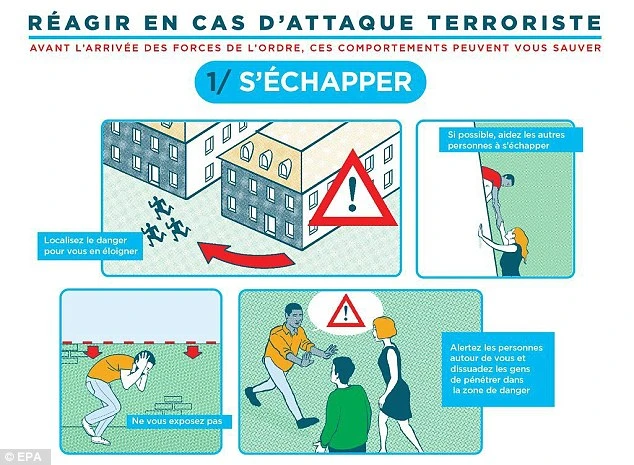 RÉAGIR EN CAS D'ATTAQUE TERRORISTE

AVANT L'ARRIVÉE DES FORCES DE L'ORDRE, CES COMPORTEMENTS PEUVENT VOUS SAUVER

1/ S'ÉCHAPPER

Localisez le danger pour vous en éloigner

Si possible, aidez les autres personnes à s'échapper

Ne vous exposez pas

Alertez les personnes autour de vous et dissuadez les gens de pénétrer dans la zone de danger

© EPA