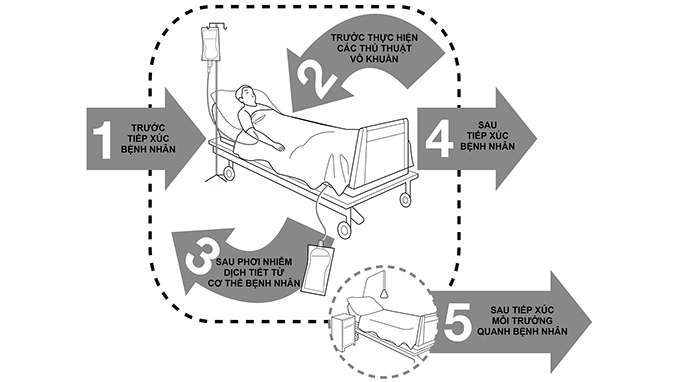 1
TRƯỚC
TIẾP XÚC
BỆNH NHÂN

2
TRƯỚC THỰC HIỆN
CÁC THỦ THUẬT
VÔ KHUẨN

3
SAU PHƠI NHIỄM
DỊCH TIẾT TỪ
CƠ THỂ BỆNH NHÂN

4
SAU
TIẾP XÚC
BỆNH NHÂN

5
SAU TIẾP XÚC
MÔI TRƯỜNG
QUANH BỆNH NHÂN