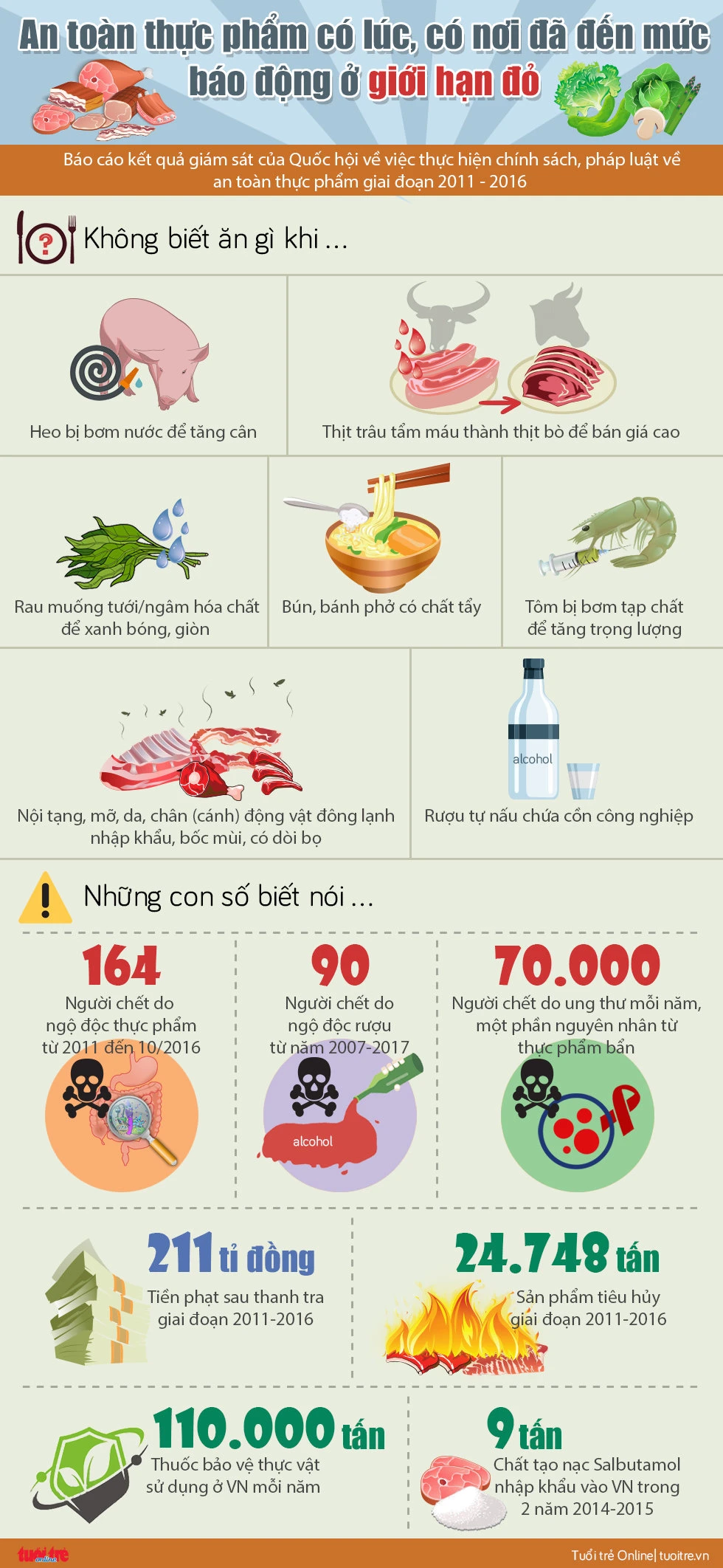 An toàn thực phẩm có lúc, có nơi đã đến mức báo động ở giới hạn đỏ

Báo cáo kết quả giám sát của Quốc hội về việc thực hiện chính sách, pháp luật về an toàn thực phẩm giai đoạn 2011 - 2016

Không biết ăn gì khi ...

Heo bị bơm nước để tăng cân

Thịt trâu tẩm máu thành thịt bò để bán giá cao

Rau muống tưới/ngâm hóa chất để xanh bóng, giòn

Bún, bánh phở có chất tẩy

Tôm bị bơm tạp chất để tăng trọng lượng

Nội tạng, mỡ, da, chân (cánh) động vật đông lạnh nhập khẩu, bốc mùi, có dòi bọ

alcohol

Rượu tự nấu chứa cồn công nghiệp

Những con số biết nói ...

164
Người chết do ngộ độc thực phẩm từ 2011 đến 10/2016

90
Người chết do ngộ độc rượu từ năm 2007-2017

alcohol

70.000
Người chết do ung thư mỗi năm, một phần nguyên nhân từ thực phẩm bẩn

211 tỉ đồng
Tiền phạt sau thanh tra giai đoạn 2011-2016

24.748 tấn
Sản phẩm tiêu hủy giai đoạn 2011-2016

110.000 tấn
Thuốc bảo vệ thực vật sử dụng ở VN mỗi năm

9 tấn
Chất tạo nạc Salbutamol nhập khẩu vào VN trong 2 năm 2014-2015

tuổi trẻ online

Tuổi trẻ Online| tuoitre.vn