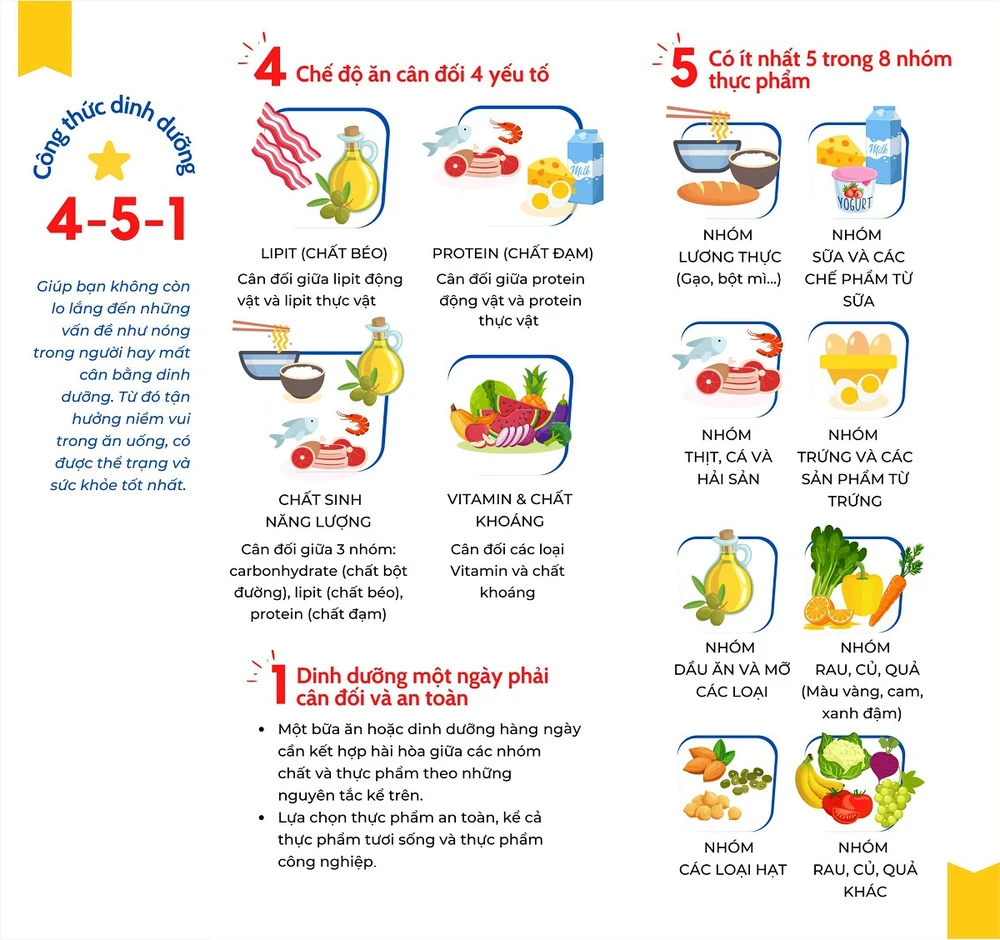 Công thức dinh dưỡng

4-5-1

Giúp bạn không còn lo lắng đến những vấn đề như nóng trong người hay mất cân bằng dinh dưỡng. Từ đó tận hưởng niềm vui trong ăn uống, có được thể trạng và sức khỏe tốt nhất.

4 Chế độ ăn cân đối 4 yếu tố

LIPIT (CHẤT BÉO)
Cân đối giữa lipit động vật và lipit thực vật

Milk

PROTEIN (CHẤT ĐẠM)
Cân đối giữa protein động vật và protein thực vật

CHẤT SINH NĂNG LƯỢNG
Cân đối giữa 3 nhóm: carbonhydrate (chất bột đường), lipit (chất béo), protein (chất đạm)

VITAMIN & CHẤT KHOÁNG
Cân đối các loại Vitamin và chất khoáng

1 Dinh dưỡng một ngày phải cân đối và an toàn

• Một bữa ăn hoặc dinh dưỡng hàng ngày cần kết hợp hài hòa giữa các nhóm chất và thực phẩm theo những nguyên tắc kể trên.
• Lựa chọn thực phẩm an toàn, kể cả thực phẩm tươi sống và thực phẩm công nghiệp.

5 Có ít nhất 5 trong 8 nhóm thực phẩm

NHÓM LƯƠNG THỰC (Gạo, bột mì...)

Milk
YOGURT

NHÓM SỮA VÀ CÁC CHẾ PHẨM TỪ SỮA

NHÓM THỊT, CÁ VÀ HẢI SẢN

NHÓM TRỨNG VÀ CÁC SẢN PHẨM TỪ TRỨNG

NHÓM DẦU ĂN VÀ MỠ CÁC LOẠI

NHÓM RAU, CỦ, QUẢ (Màu vàng, cam, xanh đậm)

NHÓM CÁC LOẠI HẠT

NHÓM RAU, CỦ, QUẢ KHÁC