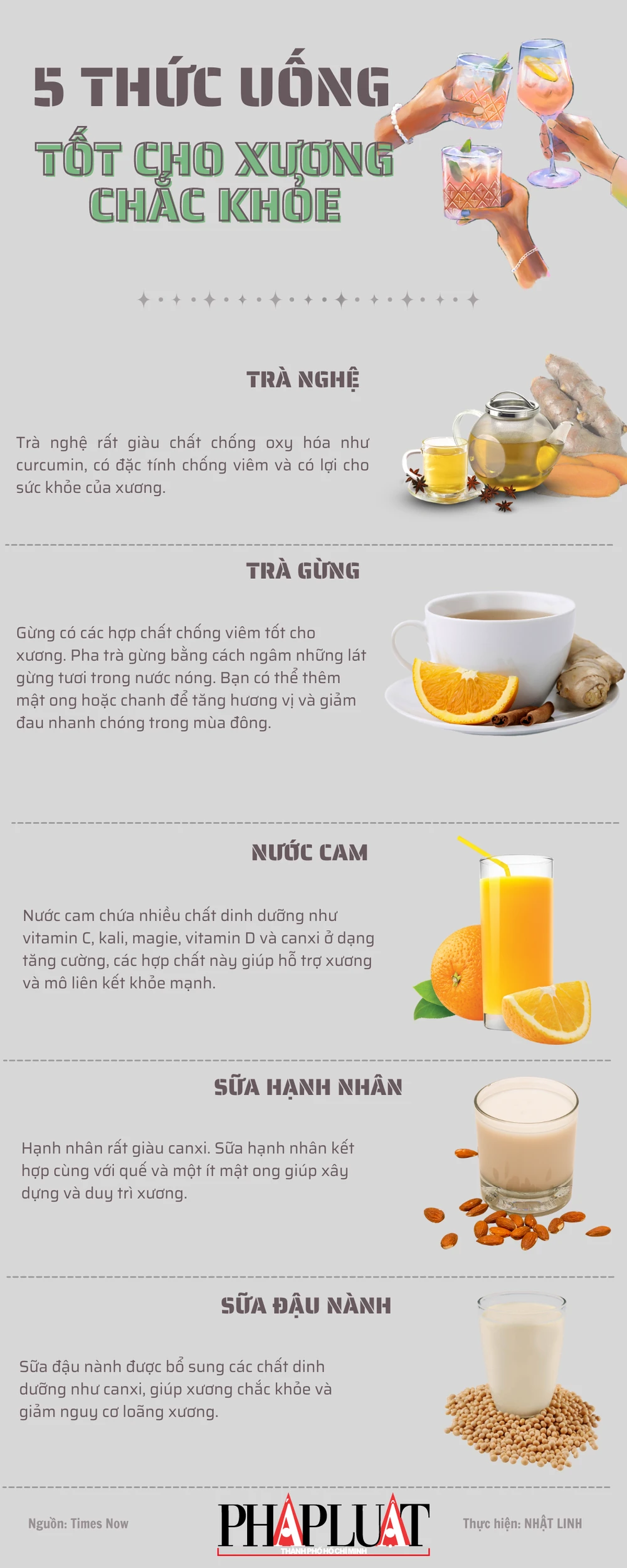 5 THỨC UỐNG
TỐT CHO XƯƠNG CHẮC KHỎE

TRÀ NGHỆ

Trà nghệ rất giàu chất chống oxy hóa như curcumin, có đặc tính chống viêm và có lợi cho sức khỏe của xương.

TRÀ GỪNG

Gừng có các hợp chất chống viêm tốt cho xương. Pha trà gừng bằng cách ngâm những lát gừng tươi trong nước nóng. Bạn có thể thêm mật ong hoặc chanh để tăng hương vị và giảm đau nhanh chóng trong mùa đông.

NƯỚC CAM

Nước cam chứa nhiều chất dinh dưỡng như vitamin C, kali, magie, vitamin D và canxi ở dạng tăng cường, các hợp chất này giúp hỗ trợ xương và mô liên kết khỏe mạnh.

SỮA HẠNH NHÂN

Hạnh nhân rất giàu canxi. Sữa hạnh nhân kết hợp cùng với quế và một ít mật ong giúp xây dựng và duy trì xương.

SỮA ĐẬU NÀNH

Sữa đậu nành được bổ sung các chất dinh dưỡng như canxi, giúp xương chắc khỏe và giảm nguy cơ loãng xương.

Nguồn: Times Now

PHÁP LUẬT
THÀNH PHỐ HỒ CHÍ MINH

Thực hiện: NHẬT LINH