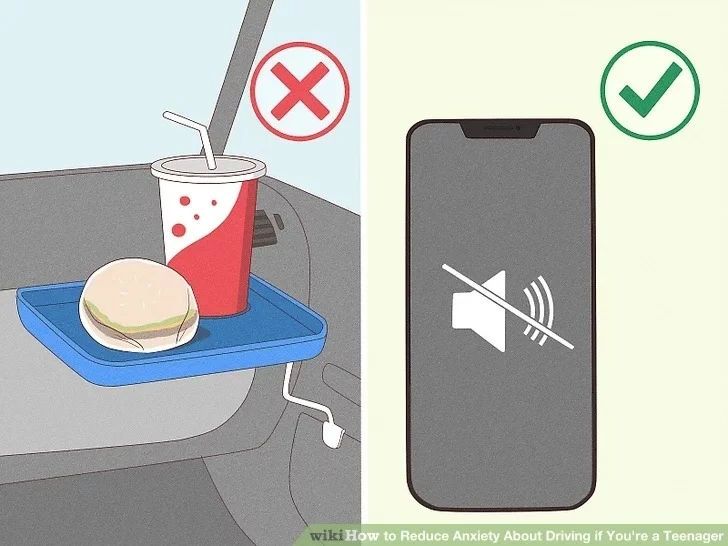 wikiHow to Reduce Anxiety About Driving if You're a Teenager