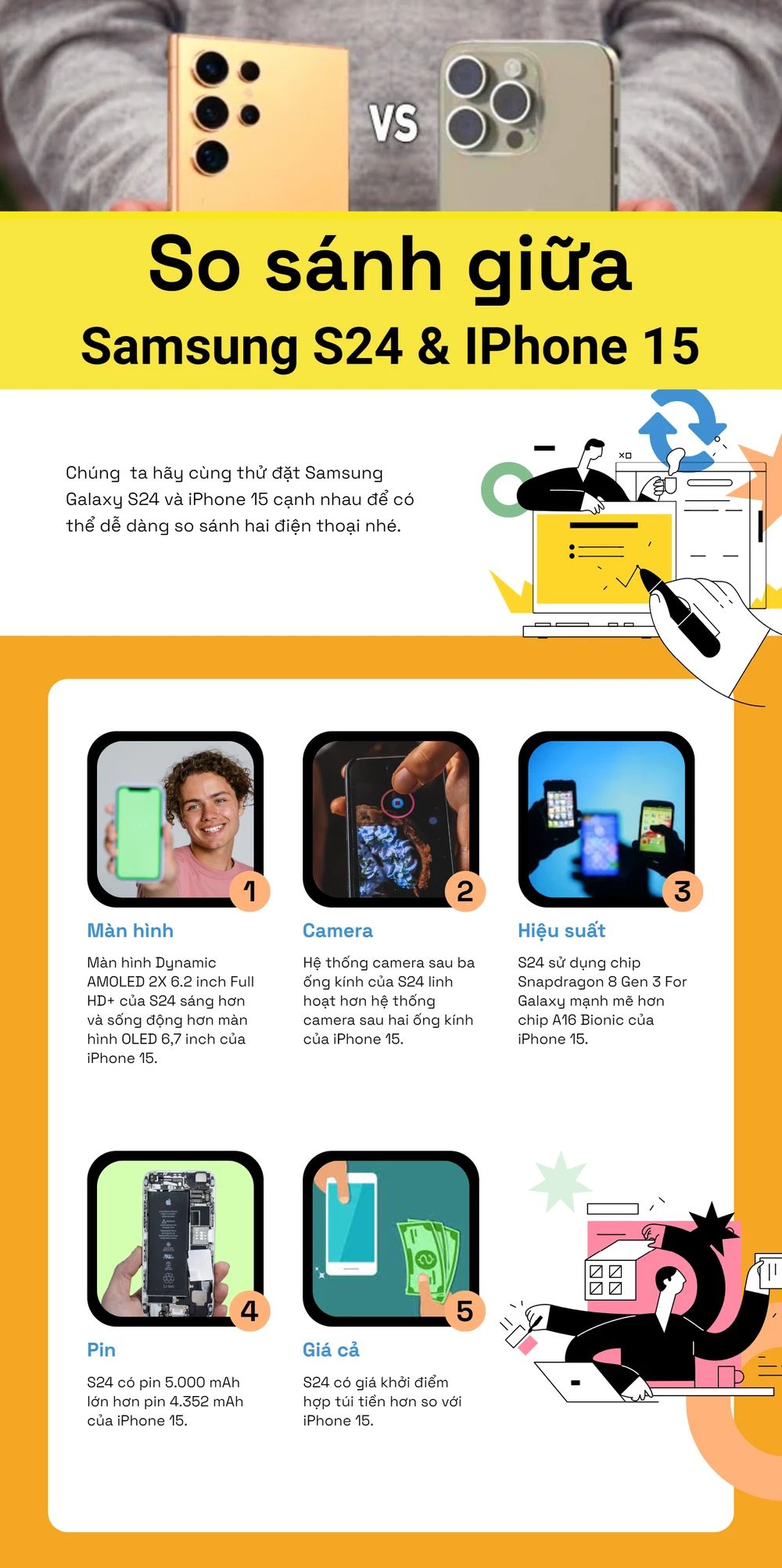 VS

So sánh giữa
Samsung S24 & IPhone 15

Chúng ta hãy cùng thử đặt Samsung Galaxy S24 và iPhone 15 cạnh nhau để có thể dễ dàng so sánh hai điện thoại nhé.

1
Màn hình
Màn hình Dynamic AMOLED 2X 6.2 inch Full HD+ của S24 sáng hơn và sống động hơn màn hình OLED 6,7 inch của iPhone 15.

2
Camera
Hệ thống camera sau ba ống kính của S24 linh hoạt hơn hệ thống camera sau hai ống kính của iPhone 15.

3
Hiệu suất
S24 sử dụng chip Snapdragon 8 Gen 3 For Galaxy mạnh mẽ hơn chip A16 Bionic của iPhone 15.

4
Pin
S24 có pin 5.000 mAh lớn hơn pin 4.352 mAh của iPhone 15.

5
Giá cả
S24 có giá khởi điểm hợp túi tiền hơn so với iPhone 15.