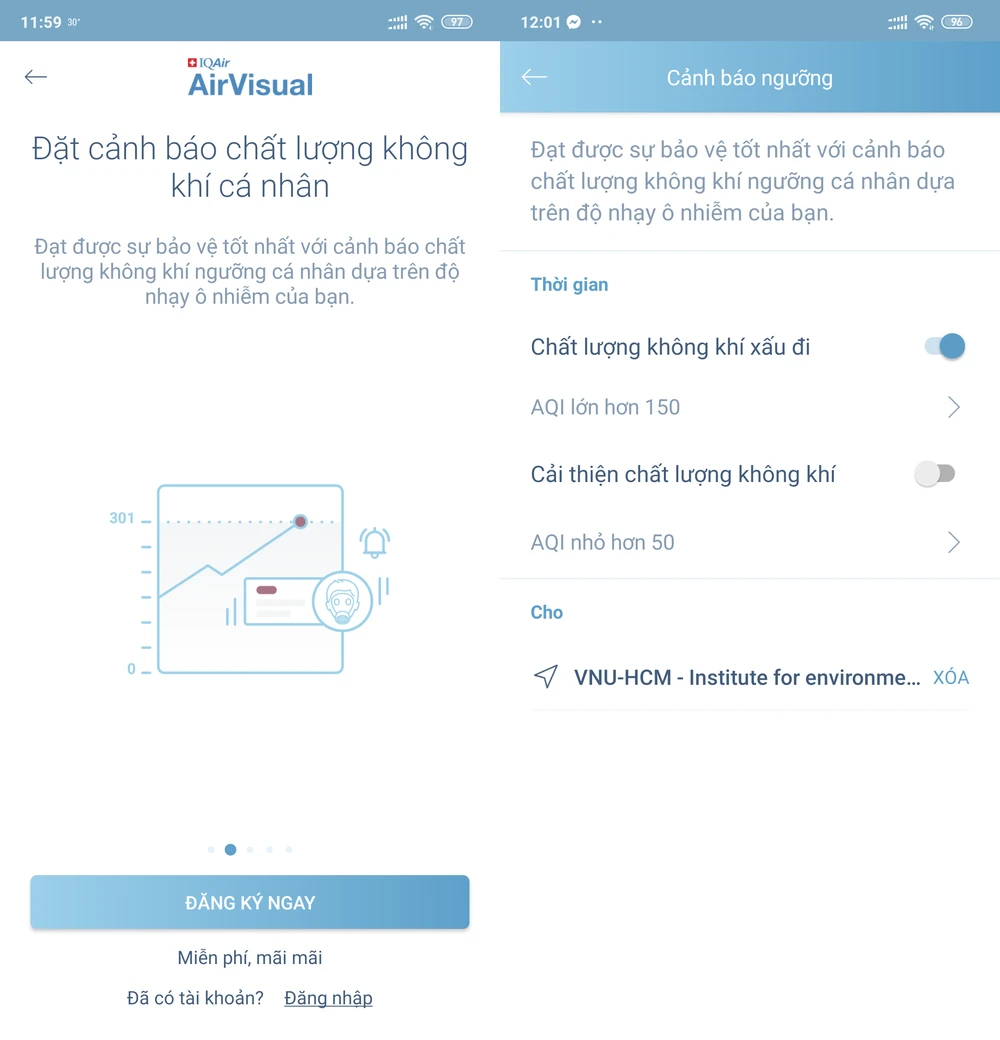 11:59 30° 97

IQAir
AirVisual

Đặt cảnh báo chất lượng không khí cá nhân

Đạt được sự bảo vệ tốt nhất với cảnh báo chất lượng không khí ngưỡng cá nhân dựa trên độ nhạy ô nhiễm của bạn.

301
0

ĐĂNG KÝ NGAY

Miễn phí, mãi mãi

Đã có tài khoản? Đăng nhập

12:01 96

Cảnh báo ngưỡng

Đạt được sự bảo vệ tốt nhất với cảnh báo chất lượng không khí ngưỡng cá nhân dựa trên độ nhạy ô nhiễm của bạn.

Thời gian

Chất lượng không khí xấu đi

AQI lớn hơn 150

Cải thiện chất lượng không khí

AQI nhỏ hơn 50

Cho

VNU-HCM - Institute for environme... XÓA