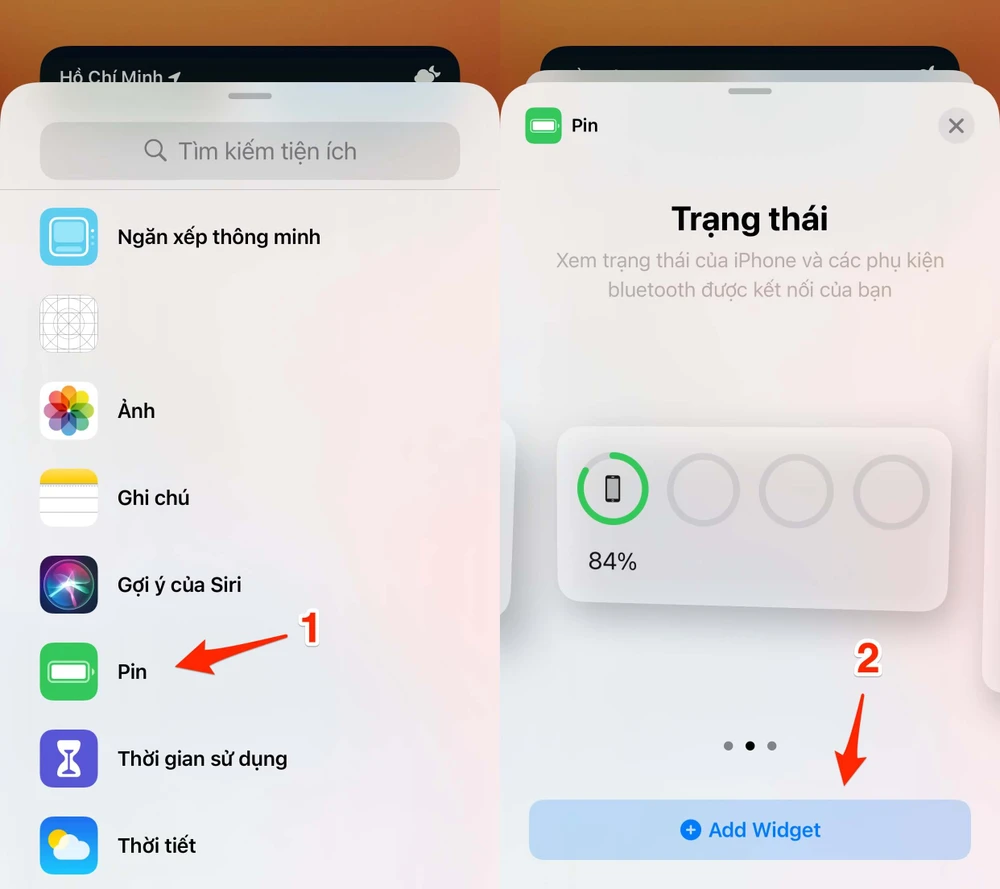 Hồ Chí Minh

Tìm kiếm tiện ích

Ngăn xếp thông minh

Ảnh

Ghi chú

Gợi ý của Siri

Pin

1

Thời gian sử dụng

Thời tiết

Pin

Trạng thái

Xem trạng thái của iPhone và các phụ kiện bluetooth được kết nối của bạn

84%

2

Add Widget