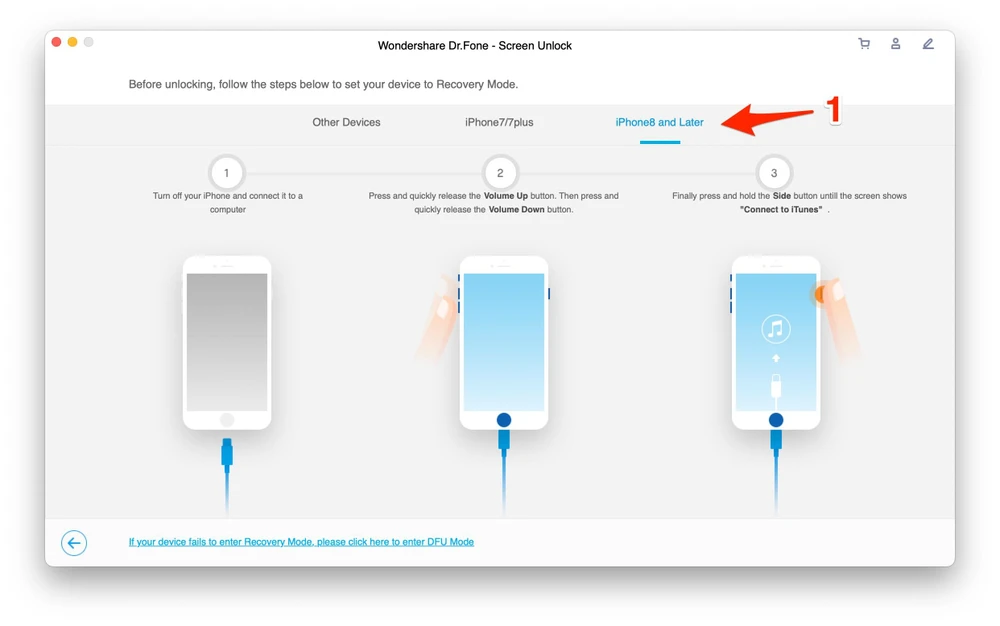 Wondershare Dr.Fone - Screen Unlock

Before unlocking, follow the steps below to set your device to Recovery Mode.

Other Devices

iPhone7/7plus

iPhone8 and Later

1

1

Turn off your iPhone and connect it to a computer

2

Press and quickly release the Volume Up button. Then press and quickly release the Volume Down button.

3

Finally press and hold the Side button untill the screen shows "Connect to iTunes" .

If your device fails to enter Recovery Mode, please click here to enter DFU Mode