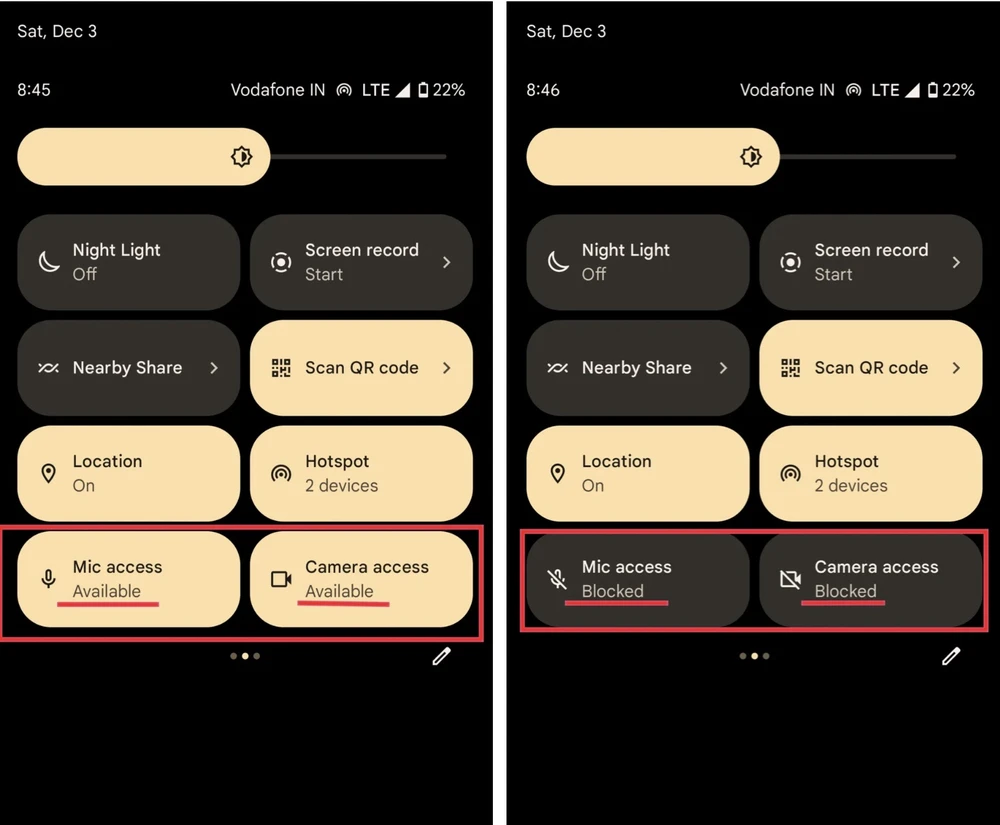 Sat, Dec 3

8:45 Vodafone IN LTE 22%

Night Light
Off

Screen record
Start

Nearby Share

Scan QR code

Location
On

Hotspot
2 devices

Mic access
Available

Camera access
Available

Sat, Dec 3

8:46 Vodafone IN LTE 22%

Night Light
Off

Screen record
Start

Nearby Share

Scan QR code

Location
On

Hotspot
2 devices

Mic access
Blocked

Camera access
Blocked