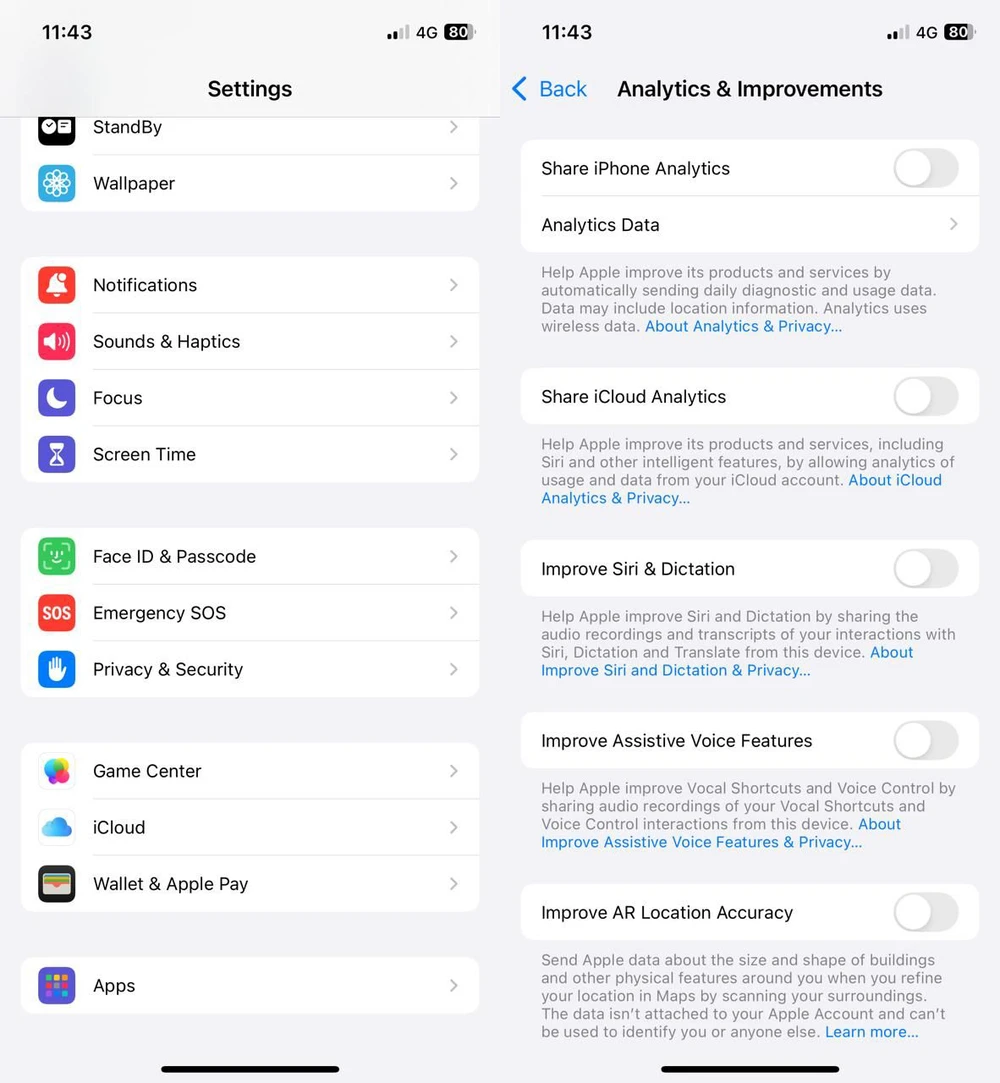 11:43
4G 80

Settings

StandBy
Wallpaper

Notifications
Sounds & Haptics
Focus
Screen Time

Face ID & Passcode
SOS
Emergency SOS
Privacy & Security

Game Center
iCloud
Wallet & Apple Pay

Apps

11:43
4G 80

Back
Analytics & Improvements

Share iPhone Analytics
Analytics Data

Help Apple improve its products and services by automatically sending daily diagnostic and usage data. Data may include location information. Analytics uses wireless data. About Analytics & Privacy...

Share iCloud Analytics

Help Apple improve its products and services, including Siri and other intelligent features, by allowing analytics of usage and data from your iCloud account. About iCloud Analytics & Privacy...

Improve Siri & Dictation

Help Apple improve Siri and Dictation by sharing the audio recordings and transcripts of your interactions with Siri, Dictation and Translate from this device. About Improve Siri and Dictation & Privacy...

Improve Assistive Voice Features

Help Apple improve Vocal Shortcuts and Voice Control by sharing audio recordings of your Vocal Shortcuts and Voice Control interactions from this device. About Improve Assistive Voice Features & Privacy...

Improve AR Location Accuracy

Send Apple data about the size and shape of buildings and other physical features around you when you refine your location in Maps by scanning your surroundings. The data isn't attached to your Apple Account and can't be used to identify you or anyone else. Learn more...