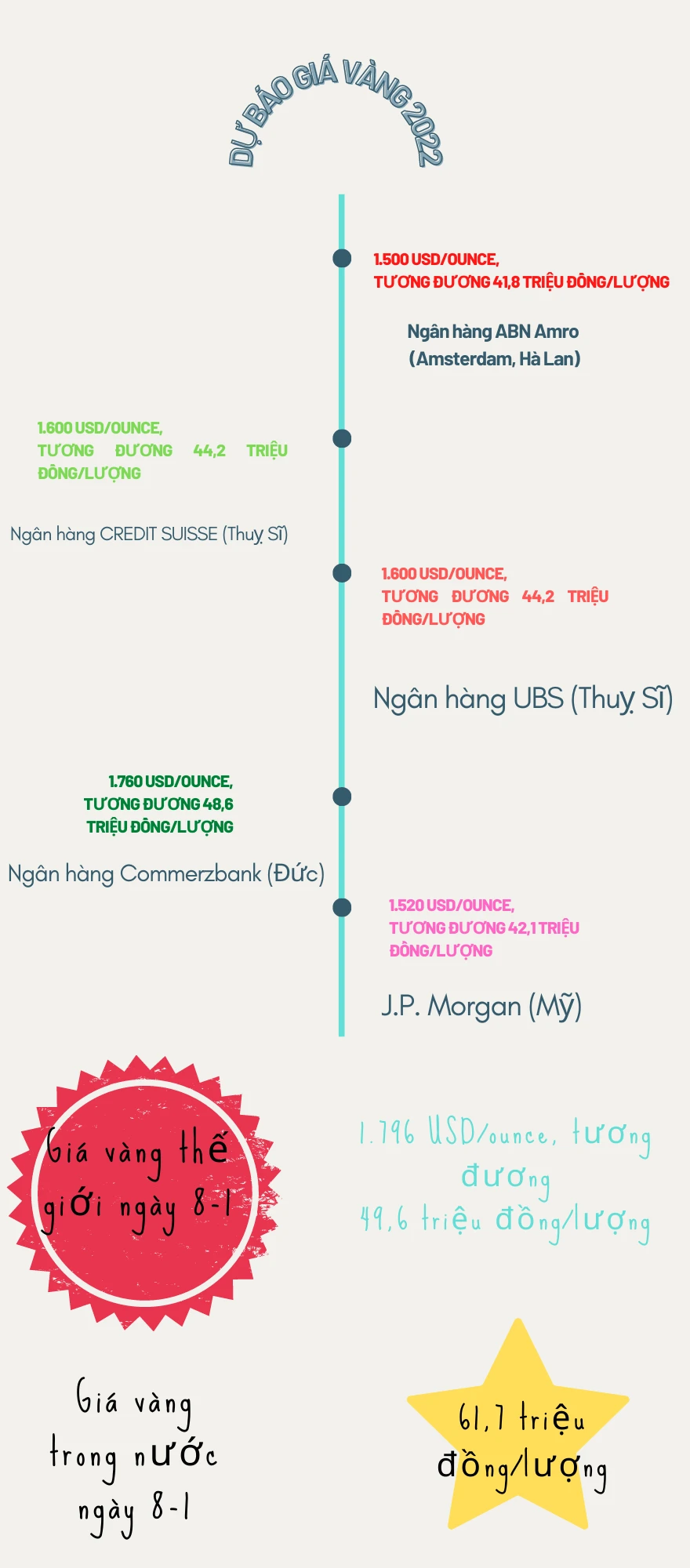 DỰ BÁO GIÁ VÀNG 2022

1.500 USD/OUNCE, TƯƠNG ĐƯƠNG 41,8 TRIỆU ĐỒNG/LƯỢNG

Ngân hàng ABN Amro (Amsterdam, Hà Lan)

1.600 USD/OUNCE, TƯƠNG ĐƯƠNG 44,2 TRIỆU ĐỒNG/LƯỢNG

Ngân hàng CREDIT SUISSE (Thuỵ Sĩ)

1.600 USD/OUNCE, TƯƠNG ĐƯƠNG 44,2 TRIỆU ĐỒNG/LƯỢNG

Ngân hàng UBS (Thuỵ Sĩ)

1.760 USD/OUNCE, TƯƠNG ĐƯƠNG 48,6 TRIỆU ĐỒNG/LƯỢNG

Ngân hàng Commerzbank (Đức)

1.520 USD/OUNCE, TƯƠNG ĐƯƠNG 42,1 TRIỆU ĐỒNG/LƯỢNG

J.P. Morgan (Mỹ)

Giá vàng thế giới ngày 8-1

1.796 USD/ounce, tương đương 49,6 triệu đồng/lượng

Giá vàng trong nước ngày 8-1

61,7 triệu đồng/lượng