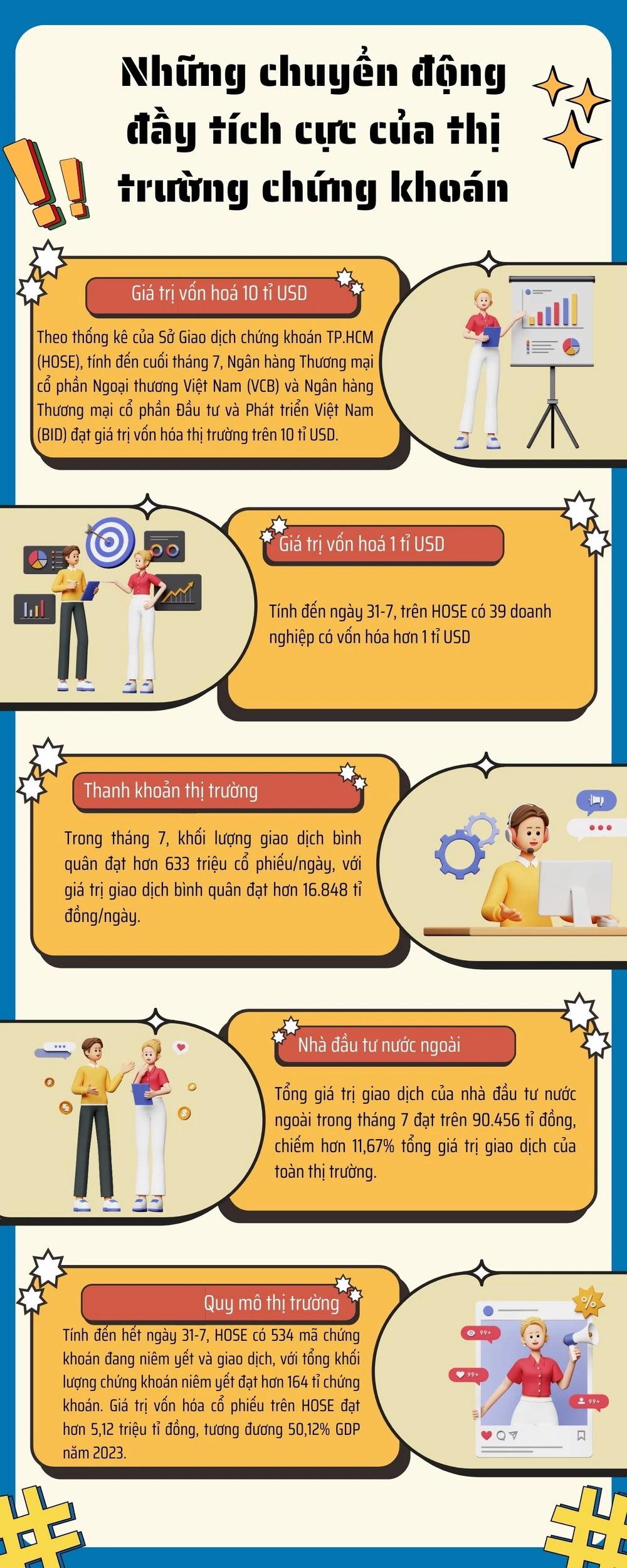 Những chuyển động đầy tích cực của thị trường chứng khoán

Giá trị vốn hoá 10 tỉ USD

Theo thống kê của Sở Giao dịch chứng khoán TP.HCM (HOSE), tính đến cuối tháng 7, Ngân hàng Thương mại cổ phần Ngoại thương Việt Nam (VCB) và Ngân hàng Thương mại cổ phần Đầu tư và Phát triển Việt Nam (BID) đạt giá trị vốn hóa thị trường trên 10 tỉ USD.

Giá trị vốn hoá 1 tỉ USD

Tính đến ngày 31-7, trên HOSE có 39 doanh nghiệp có vốn hóa hơn 1 tỉ USD

Thanh khoản thị trường

Trong tháng 7, khối lượng giao dịch bình quân đạt hơn 633 triệu cổ phiếu/ngày, với giá trị giao dịch bình quân đạt hơn 16.848 tỉ đồng/ngày.

Nhà đầu tư nước ngoài

Tổng giá trị giao dịch của nhà đầu tư nước ngoài trong tháng 7 đạt trên 90.456 tỉ đồng, chiếm hơn 11,67% tổng giá trị giao dịch của toàn thị trường.

Quy mô thị trường

Tính đến hết ngày 31-7, HOSE có 534 mã chứng khoán đang niêm yết và giao dịch, với tổng khối lượng chứng khoán niêm yết đạt hơn 164 tỉ chứng khoán. Giá trị vốn hóa cổ phiếu trên HOSE đạt hơn 5,12 triệu tỉ đồng, tương đương 50,12% GDP năm 2023.

99+
99+
99+
%