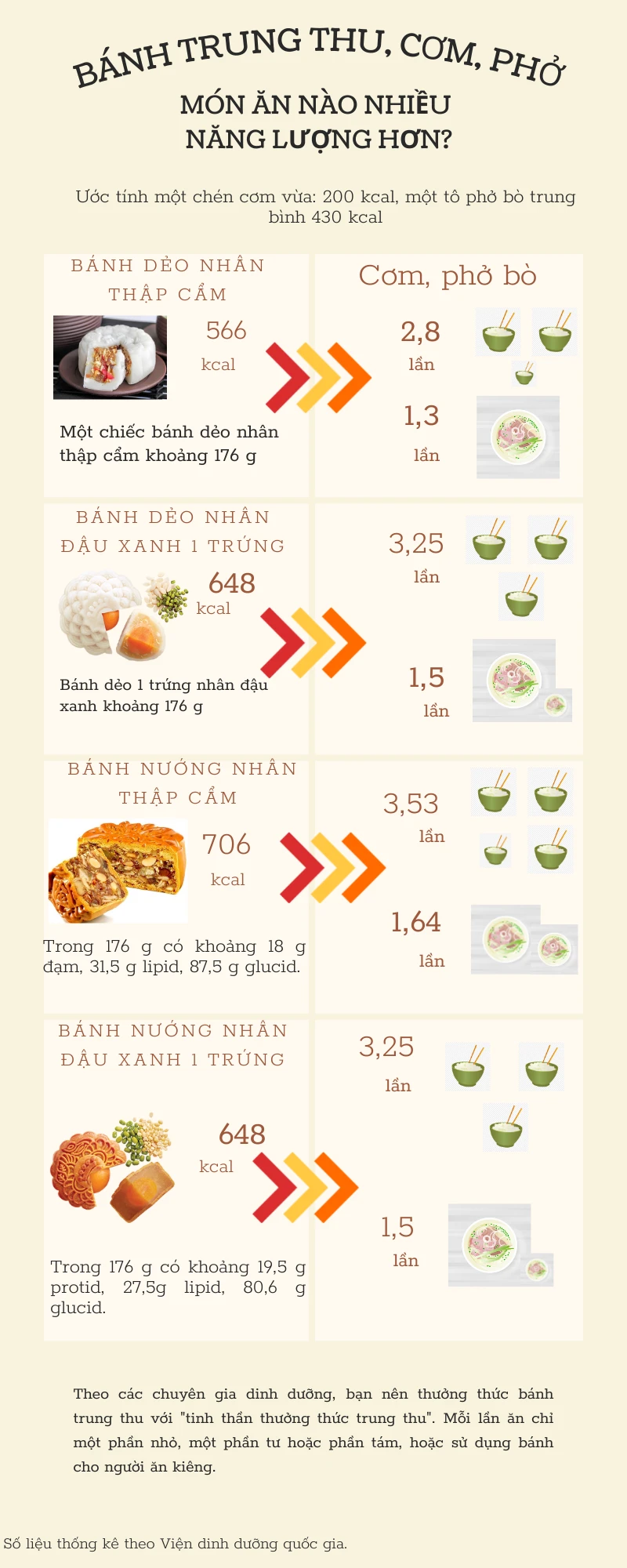 BÁNH TRUNG THU, CƠM, PHỞ

MÓN ĂN NÀO NHIỀU NĂNG LƯỢNG HƠN?

Ước tính một chén cơm vừa: 200 kcal, một tô phở bò trung bình 430 kcal

BÁNH DẺO NHÂN THẬP CẨM

566 kcal

Một chiếc bánh dẻo nhân thập cẩm khoảng 176 g

Cơm, phở bò

2,8 lần

1,3 lần

BÁNH DẺO NHÂN ĐẬU XANH 1 TRỨNG

648 kcal

Bánh dẻo 1 trứng nhân đậu xanh khoảng 176 g

3,25 lần

1,5 lần

BÁNH NƯỚNG NHÂN THẬP CẨM

706 kcal

Trong 176 g có khoảng 18 g đạm, 31,5 g lipid, 87,5 g glucid.

3,53 lần

1,64 lần

BÁNH NƯỚNG NHÂN ĐẬU XANH 1 TRỨNG

648 kcal

Trong 176 g có khoảng 19,5 g protid, 27,5g lipid, 80,6 g glucid.

3,25 lần

1,5 lần

Theo các chuyên gia dinh dưỡng, bạn nên thưởng thức bánh trung thu với "tinh thần thưởng thức trung thu". Mỗi lần ăn chỉ một phần nhỏ, một phần tư hoặc phần tám, hoặc sử dụng bánh cho người ăn kiêng.

Số liệu thống kê theo Viện dinh dưỡng quốc gia.