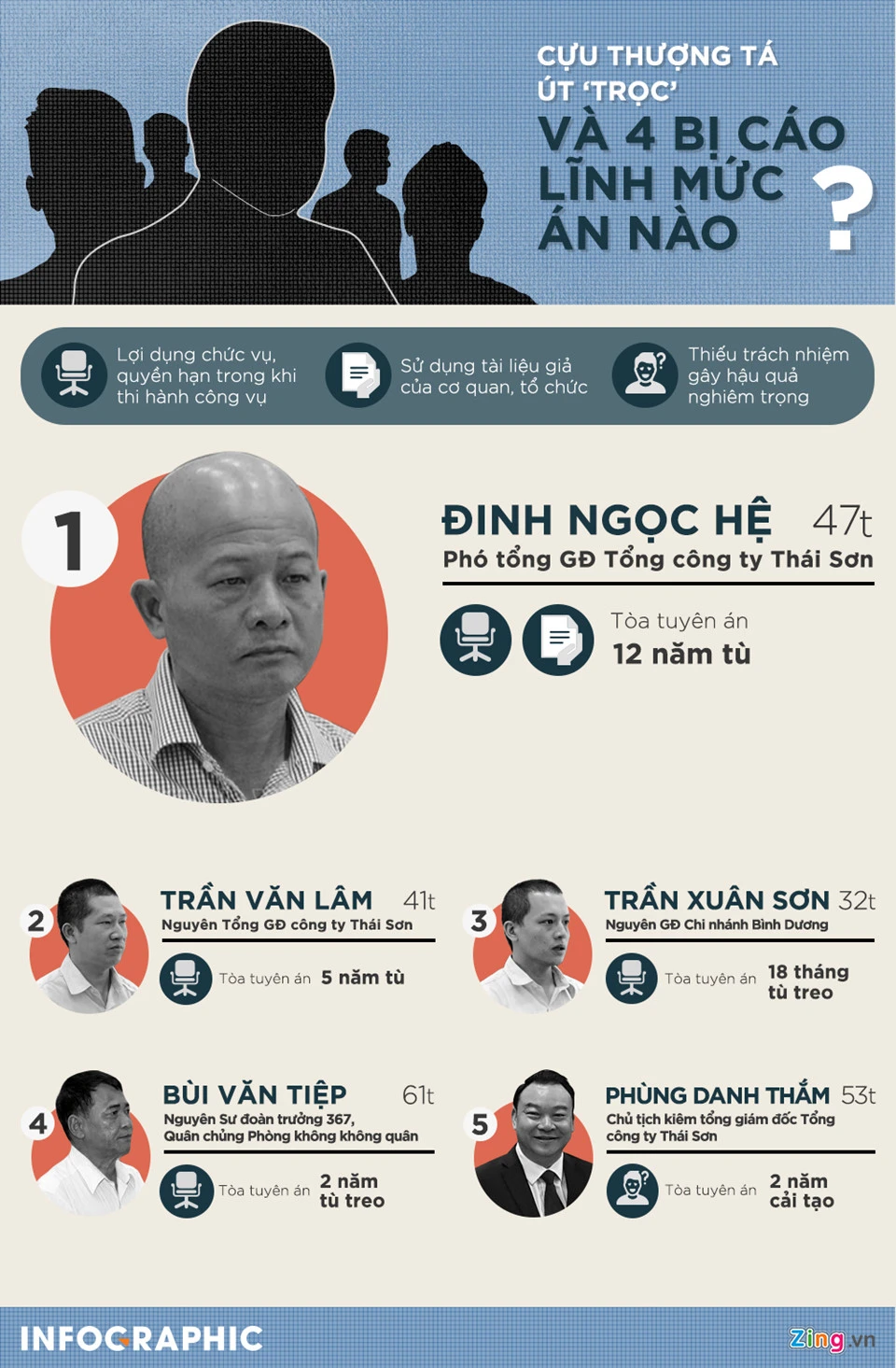 CỰU THƯỢNG TÁ ÚT 'TRỌC' VÀ 4 BỊ CÁO LĨNH MỨC ÁN NÀO ?

Lợi dụng chức vụ, quyền hạn trong khi thi hành công vụ

Sử dụng tài liệu giả của cơ quan, tổ chức

Thiếu trách nhiệm gây hậu quả nghiêm trọng

1

ĐINH NGỌC HỆ 47t
Phó tổng GĐ Tổng công ty Thái Sơn

Tòa tuyên án
12 năm tù

2

TRẦN VĂN LÂM 41t
Nguyên Tổng GĐ công ty Thái Sơn

Tòa tuyên án 5 năm tù

3

TRẦN XUÂN SƠN 32t
Nguyên GĐ Chi nhánh Bình Dương

Tòa tuyên án 18 tháng tù treo

4

BÙI VĂN TIỆP 61t
Nguyên Sư đoàn trưởng 367, Quân chủng Phòng không không quân

Tòa tuyên án 2 năm tù treo

5

PHÙNG DANH THẮM 53t
Chủ tịch kiêm tổng giám đốc Tổng công ty Thái Sơn

Tòa tuyên án 2 năm cải tạo

INFOGRAPHIC

Zing.vn