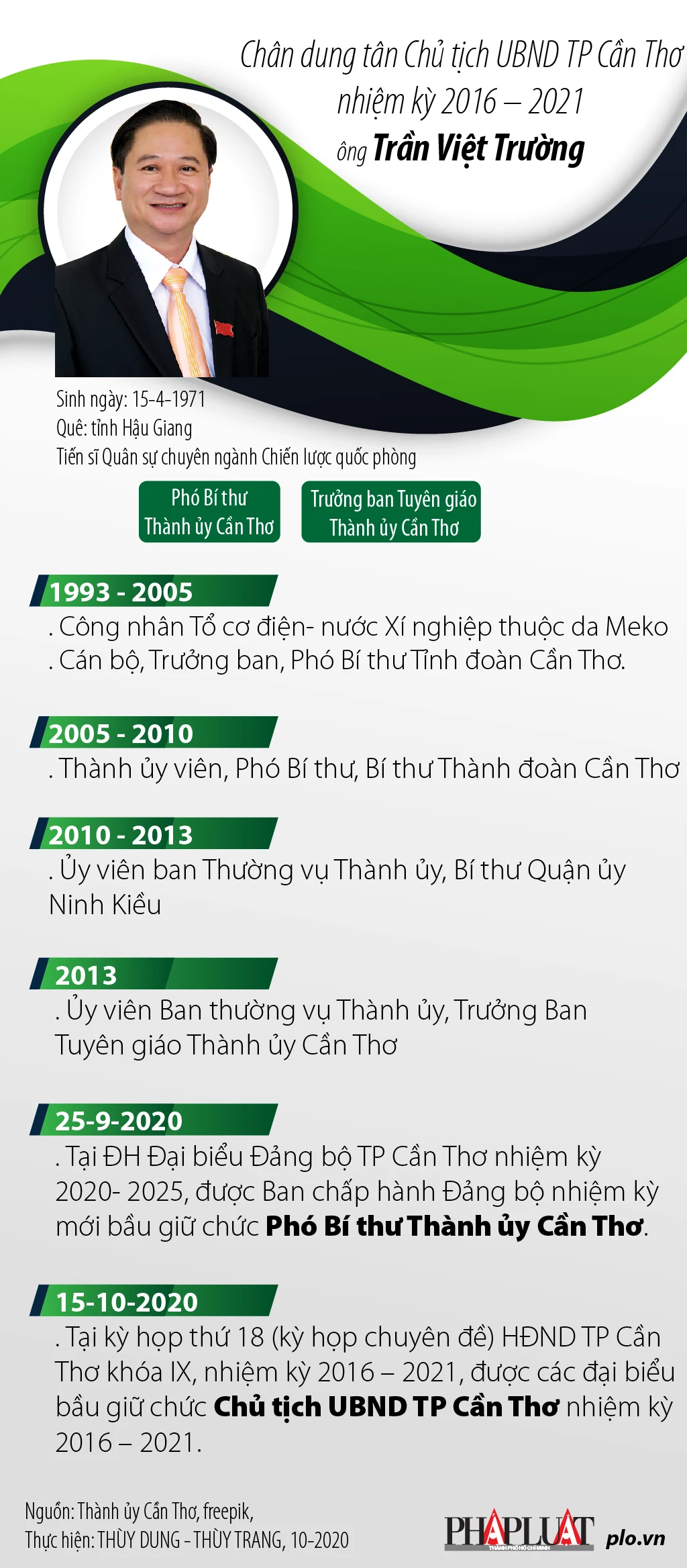 Chân dung tân Chủ tịch UBND TP Cần Thơ nhiệm kỳ 2016 – 2021
ông Trần Việt Trường

Sinh ngày: 15-4-1971
Quê: tỉnh Hậu Giang
Tiến sĩ Quân sự chuyên ngành Chiến lược quốc phòng

Phó Bí thư Thành ủy Cần Thơ

Trưởng ban Tuyên giáo Thành ủy Cần Thơ

1993 - 2005
. Công nhân Tổ cơ điện- nước Xí nghiệp thuộc da Meko
. Cán bộ, Trưởng ban, Phó Bí thư Tỉnh đoàn Cần Thơ.

2005 - 2010
. Thành ủy viên, Phó Bí thư, Bí thư Thành đoàn Cần Thơ

2010 - 2013
. Ủy viên ban Thường vụ Thành ủy, Bí thư Quận ủy Ninh Kiều

2013
. Ủy viên Ban thường vụ Thành ủy, Trưởng Ban Tuyên giáo Thành ủy Cần Thơ

25-9-2020
. Tại ĐH Đại biểu Đảng bộ TP Cần Thơ nhiệm kỳ 2020- 2025, được Ban chấp hành Đảng bộ nhiệm kỳ mới bầu giữ chức Phó Bí thư Thành ủy Cần Thơ.

15-10-2020
. Tại kỳ họp thứ 18 (kỳ họp chuyên đề) HĐND TP Cần Thơ khóa IX, nhiệm kỳ 2016 – 2021, được các đại biểu bầu giữ chức Chủ tịch UBND TP Cần Thơ nhiệm kỳ 2016 – 2021.

Nguồn: Thành ủy Cần Thơ, freepik,
Thực hiện: THÙY DUNG - THÙY TRANG, 10-2020

PHÁP LUẬT
THÀNH PHỐ HỒ CHÍ MINH
plo.vn