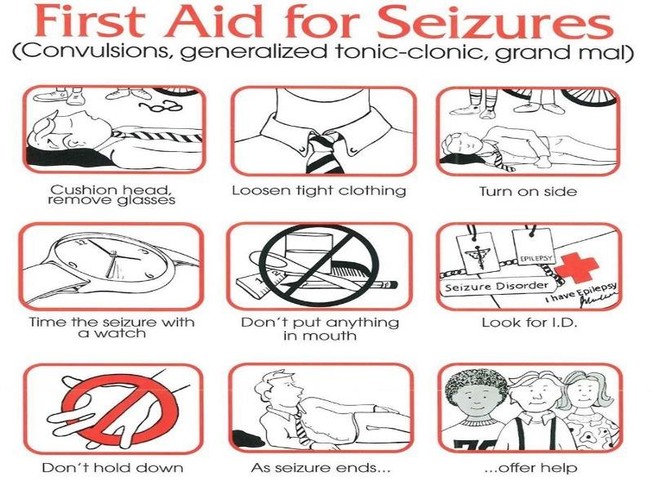 First Aid for Seizures
(Convulsions, generalized tonic-clonic, grand mal)

Cushion head, remove glasses

Loosen tight clothing

Turn on side

Time the seizure with a watch

Don't put anything in mouth

EPILEPSY
Seizure Disorder
I have Epilepsy

Look for I.D.

Don't hold down

As seizure ends...

...offer help