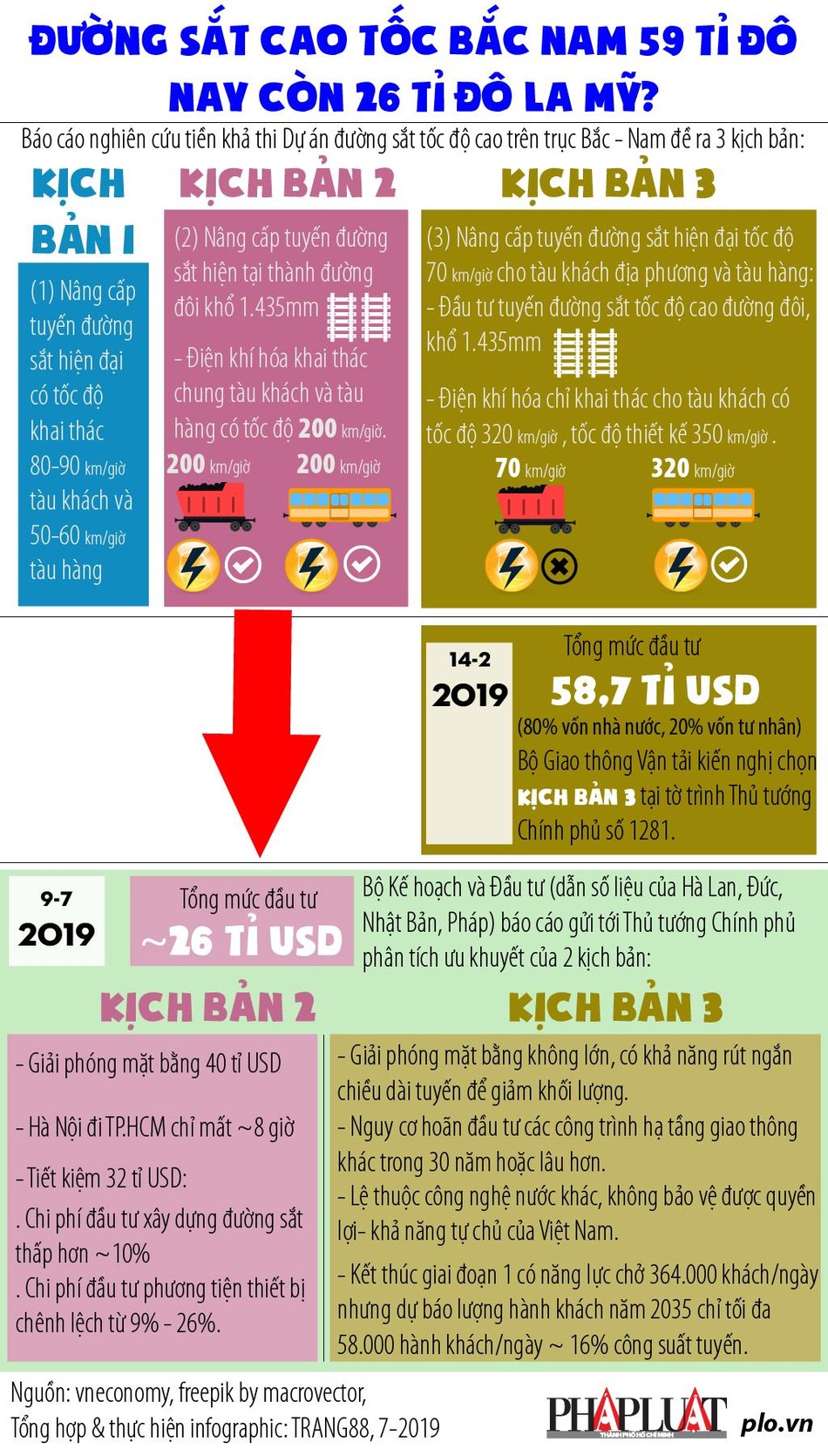 ĐƯỜNG SẮT CAO TỐC BẮC NAM 59 TỈ ĐÔ NAY CÒN 26 TỈ ĐÔ LA MỸ?

Báo cáo nghiên cứu tiền khả thi Dự án đường sắt tốc độ cao trên trục Bắc - Nam đề ra 3 kịch bản:

KỊCH BẢN 1

(1) Nâng cấp tuyến đường sắt hiện đại có tốc độ khai thác 80-90 km/giờ tàu khách và 50-60 km/giờ tàu hàng

KỊCH BẢN 2

(2) Nâng cấp tuyến đường sắt hiện tại thành đường đôi khổ 1.435mm

- Điện khí hóa khai thác chung tàu khách và tàu hàng có tốc độ 200 km/giờ.

200 km/giờ 200 km/giờ

KỊCH BẢN 3

(3) Nâng cấp tuyến đường sắt hiện đại tốc độ 70 km/giờ cho tàu khách địa phương và tàu hàng:

- Đầu tư tuyến đường sắt tốc độ cao đường đôi, khổ 1.435mm

- Điện khí hóa chỉ khai thác cho tàu khách có tốc độ 320 km/giờ , tốc độ thiết kế 350 km/giờ .

70 km/giờ 320 km/giờ

14-2 2019

Tổng mức đầu tư

58,7 TỈ USD

(80% vốn nhà nước, 20% vốn tư nhân)

Bộ Giao thông Vận tải kiến nghị chọn KỊCH BẢN 3 tại tờ trình Thủ tướng Chính phủ số 1281.

9-7 2019

Tổng mức đầu tư

~26 TỈ USD

Bộ Kế hoạch và Đầu tư (dẫn số liệu của Hà Lan, Đức, Nhật Bản, Pháp) báo cáo gửi tới Thủ tướng Chính phủ phân tích ưu khuyết của 2 kịch bản:

KỊCH BẢN 2

- Giải phóng mặt bằng 40 tỉ USD

- Hà Nội đi TP.HCM chỉ mất ~8 giờ

- Tiết kiệm 32 tỉ USD:

. Chi phí đầu tư xây dựng đường sắt thấp hơn ~10%

. Chi phí đầu tư phương tiện thiết bị chênh lệch từ 9% - 26%.

KỊCH BẢN 3

- Giải phóng mặt bằng không lớn, có khả năng rút ngắn chiều dài tuyến để giảm khối lượng.

- Nguy cơ hoãn đầu tư các công trình hạ tầng giao thông khác trong 30 năm hoặc lâu hơn.

- Lệ thuộc công nghệ nước khác, không bảo vệ được quyền lợi- khả năng tự chủ của Việt Nam.

- Kết thúc giai đoạn 1 có năng lực chở 364.000 khách/ngày nhưng dự báo lượng hành khách năm 2035 chỉ tối đa 58.000 hành khách/ngày ~ 16% công suất tuyến.

Nguồn: vneconomy, freepik by macrovector,
Tổng hợp & thực hiện infographic: TRANG88, 7-2019

PHÁP LUẬT THÀNH PHỐ HỒ CHÍ MINH plo.vn